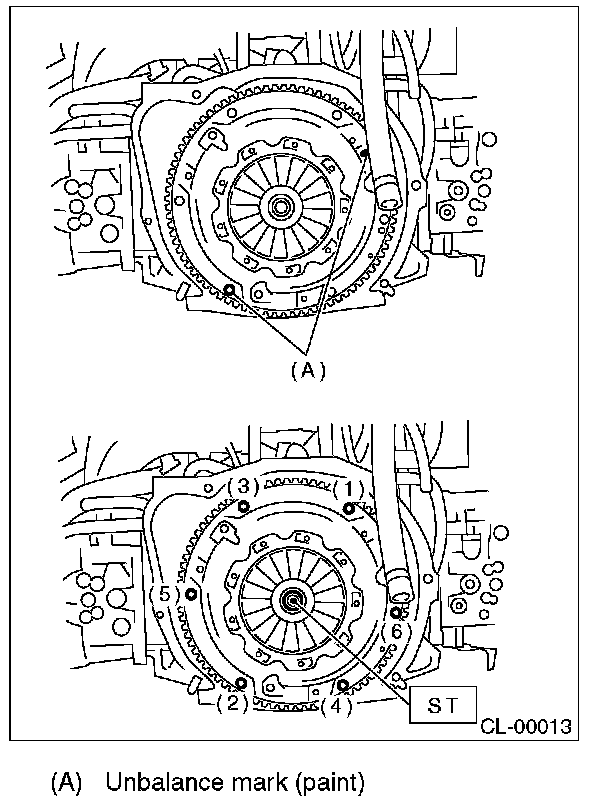 (A)

(3)
(1)
(5)
(6)
(2)
(4)
ST
CL-00013

(A) Unbalance mark (paint)