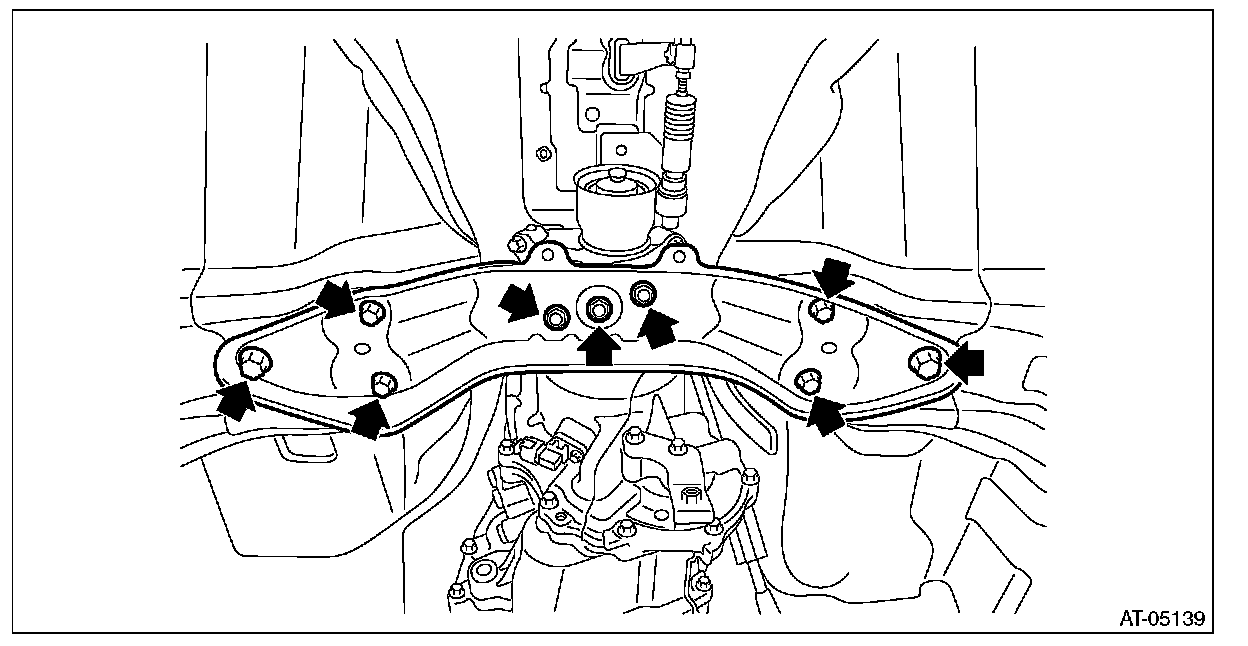 AT-05139