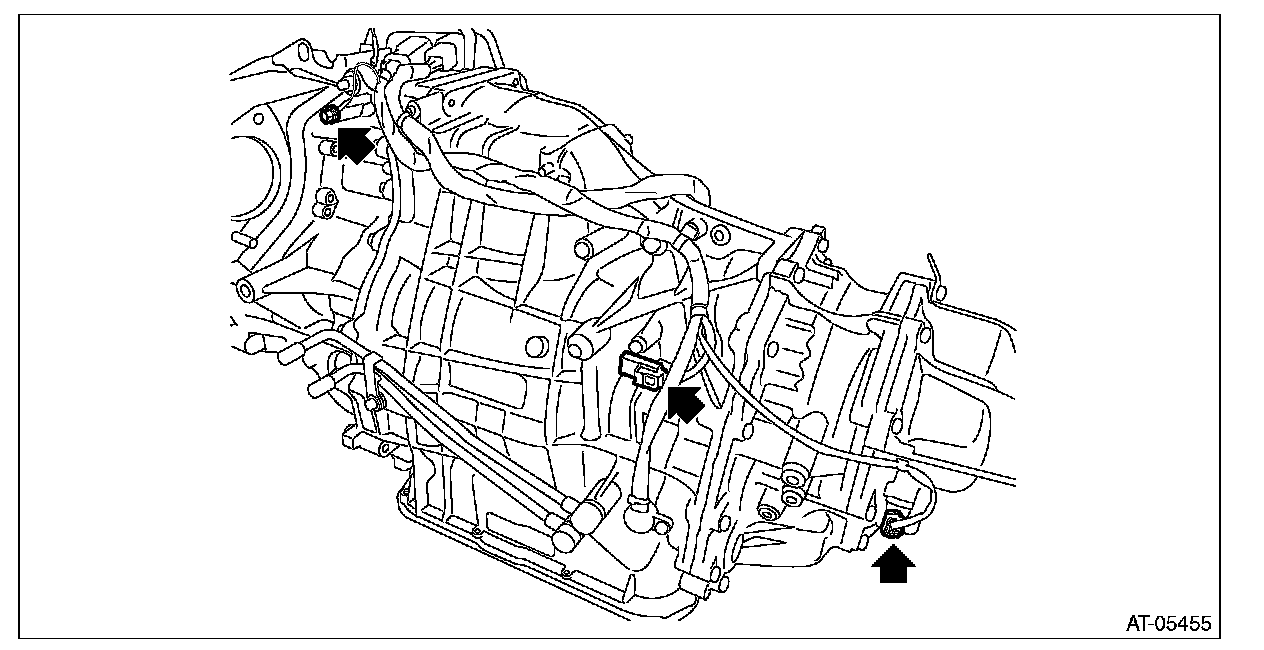 AT-05455