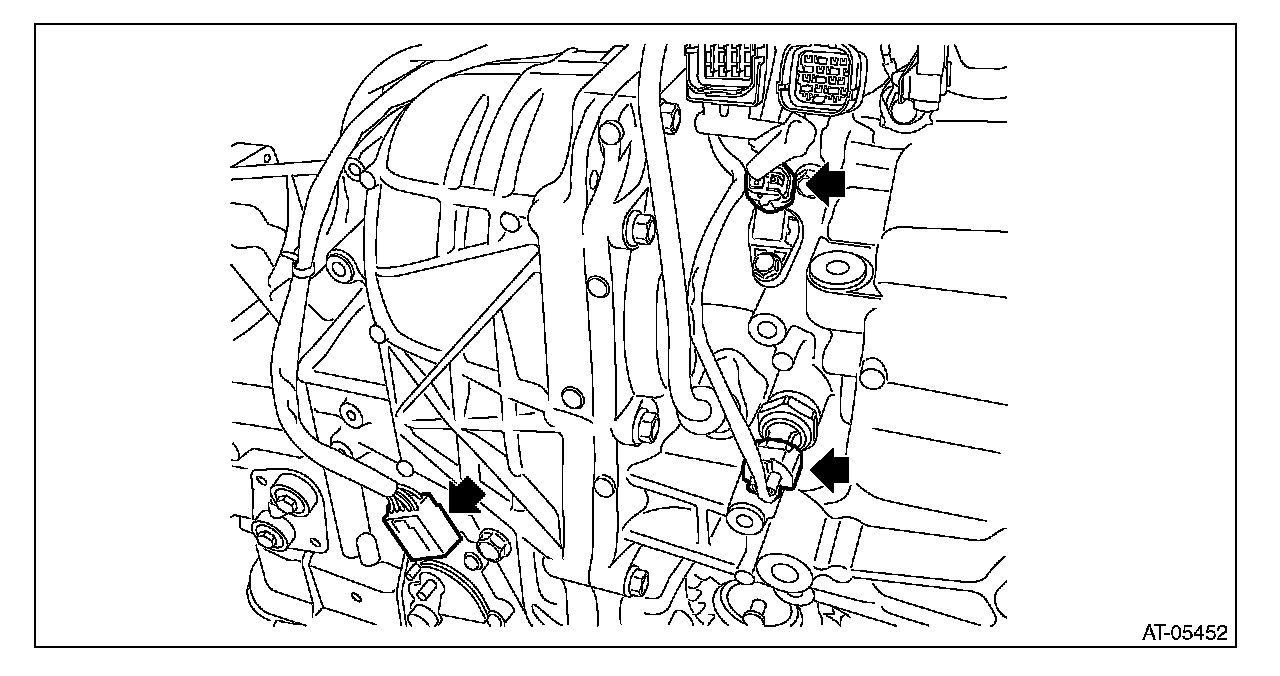 AT-05452