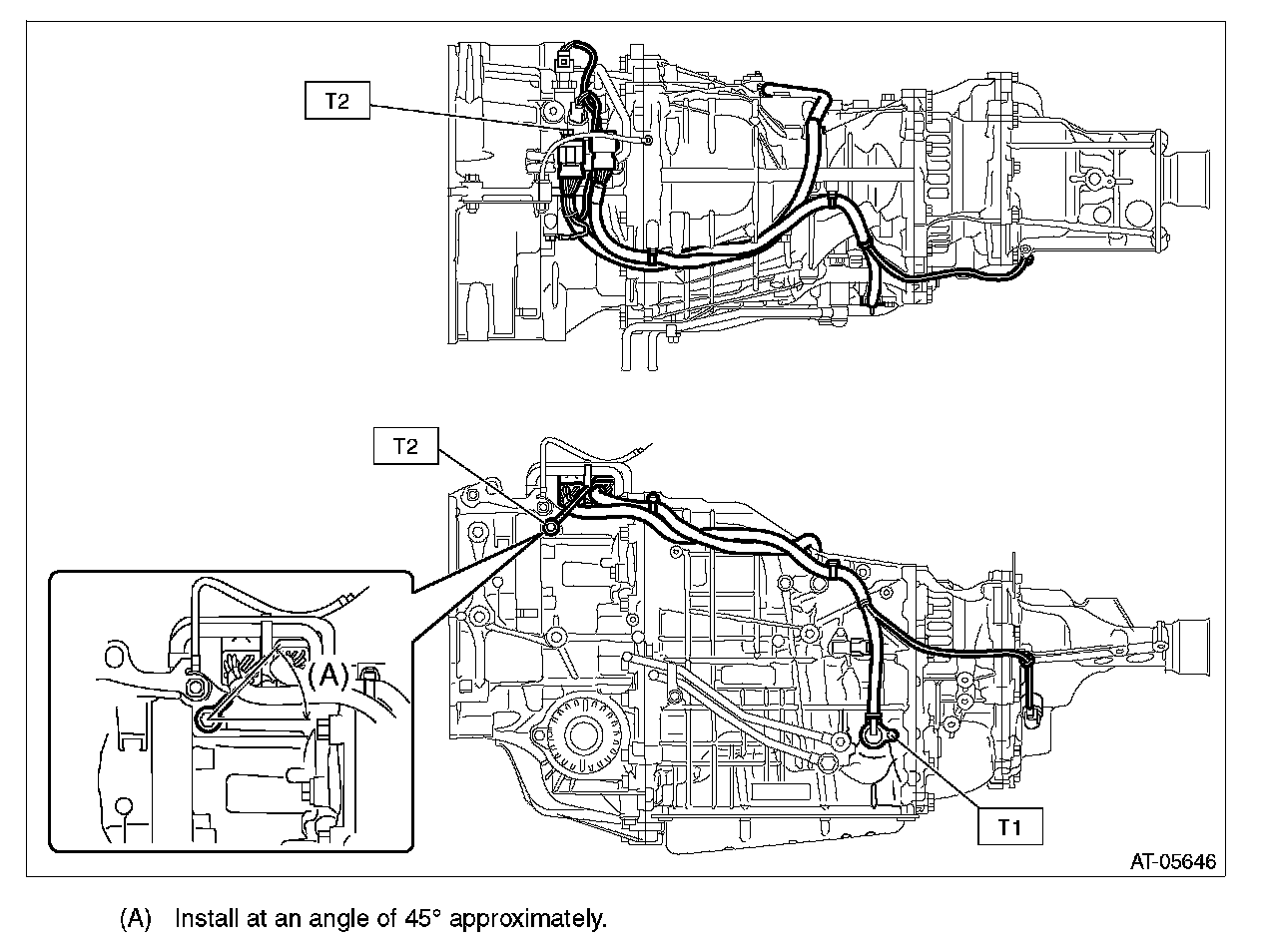 T2

T2

(A)

T1

AT-05646

(A) Install at an angle of 45° approximately.