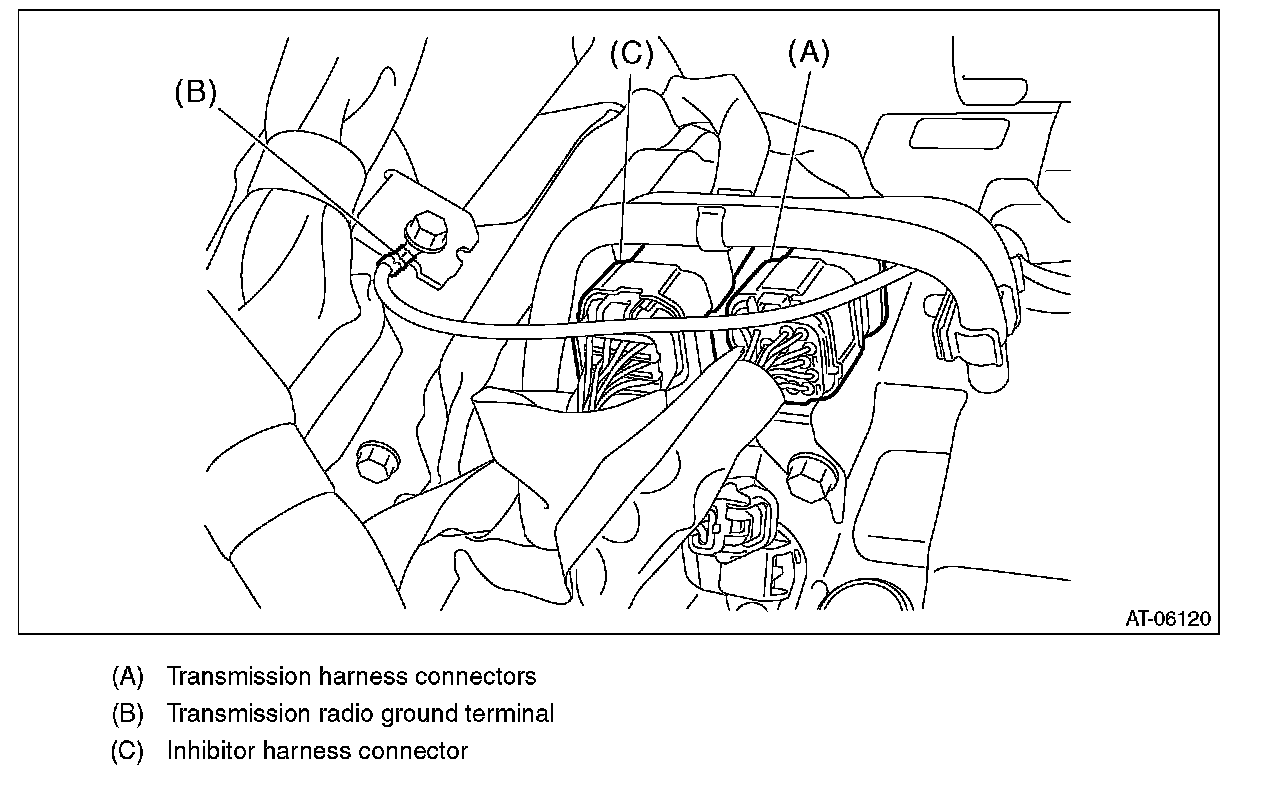 (B)

(C)

(A)

AT-06120

(A) Transmission harness connectors
(B) Transmission radio ground terminal
(C) Inhibitor harness connector