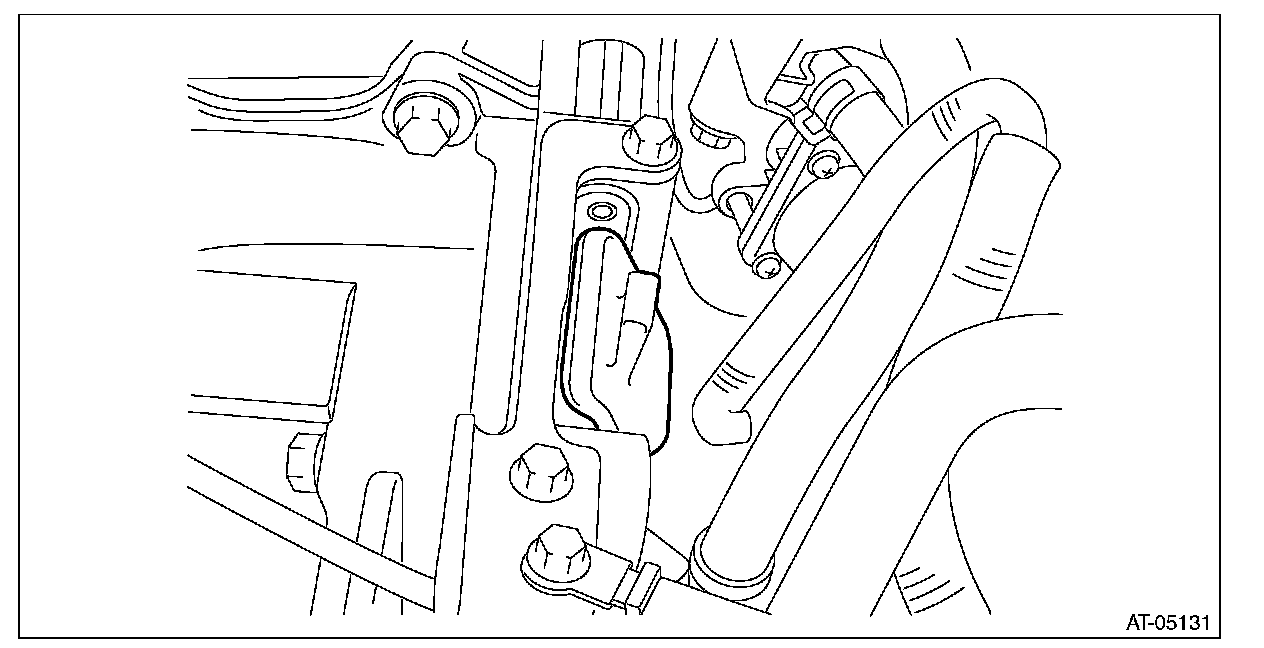 AT-05131