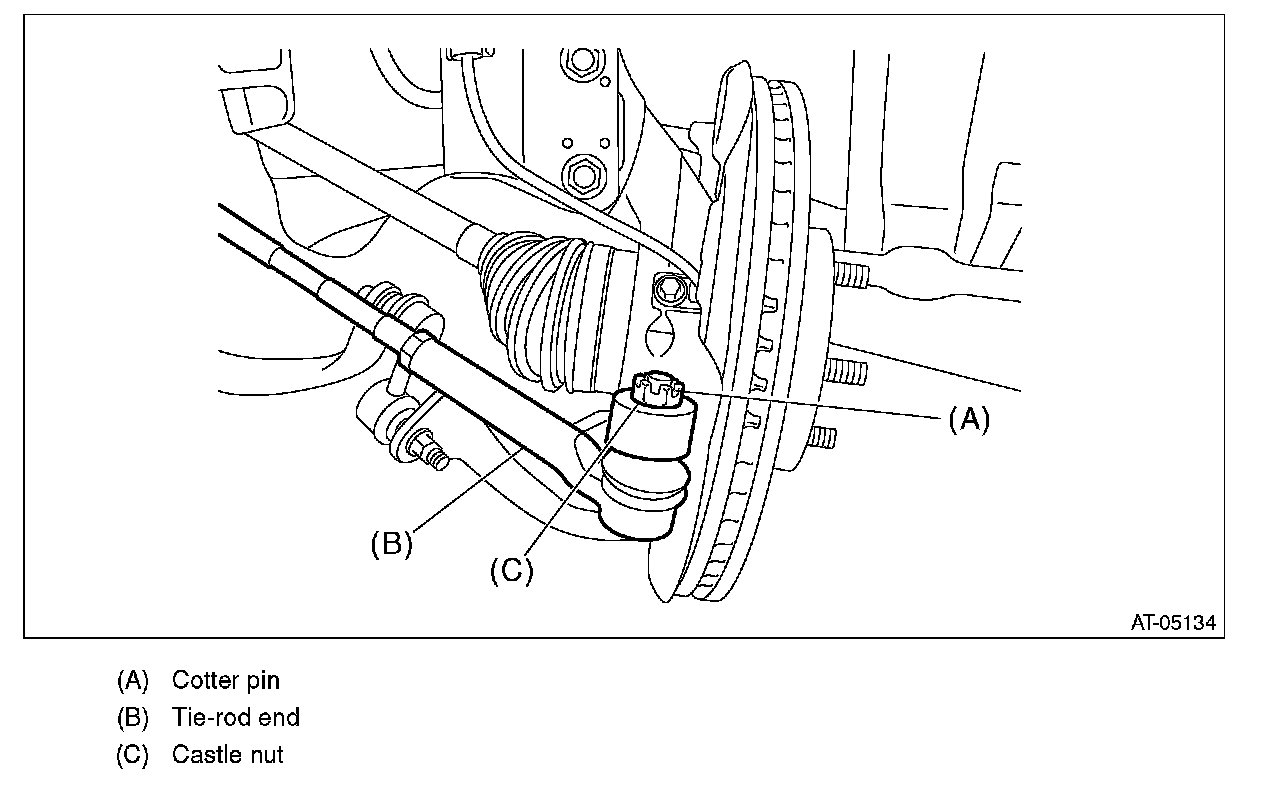 (A)

(B)

(C)

AT-05134

(A) Cotter pin
(B) Tie-rod end
(C) Castle nut