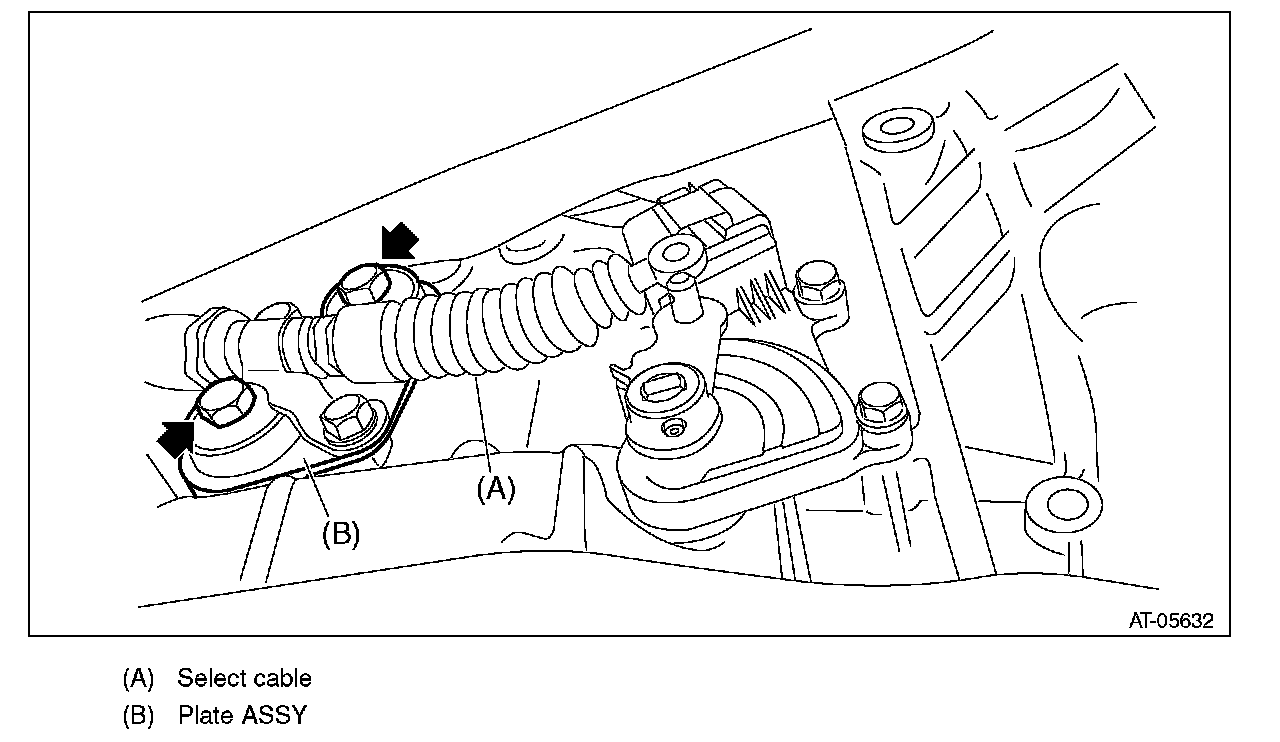 (A)

(B)

AT-05632

(A) Select cable

(B) Plate ASSY