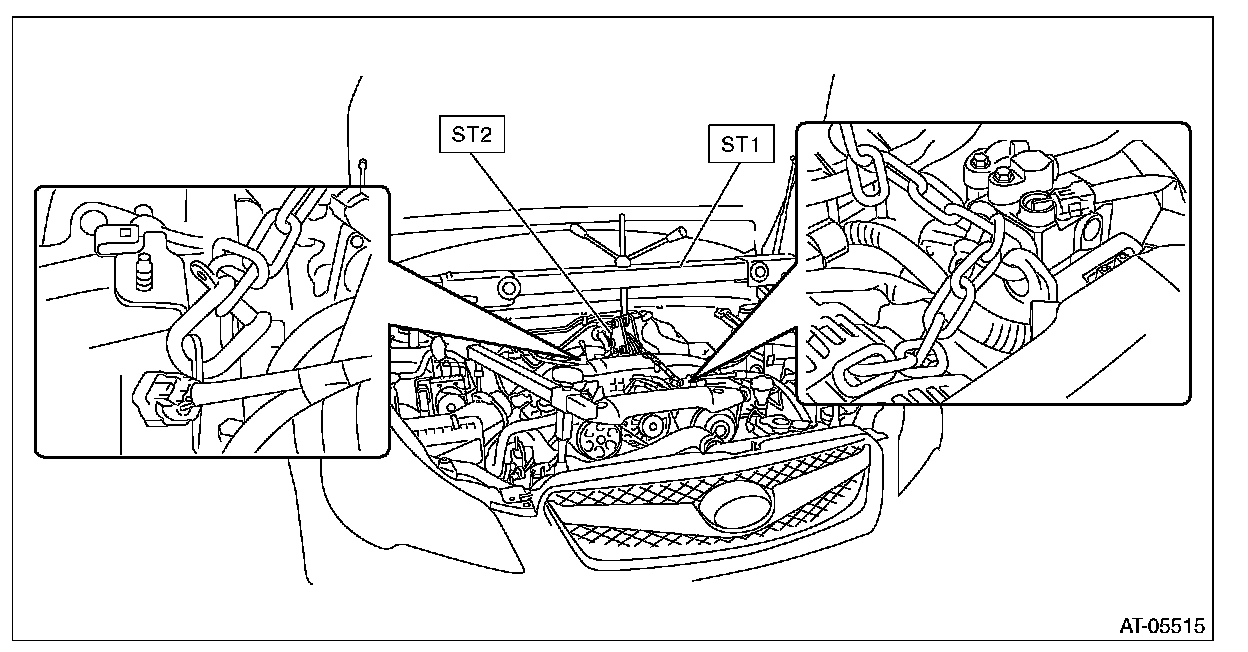 ST2

ST1

AT-05515