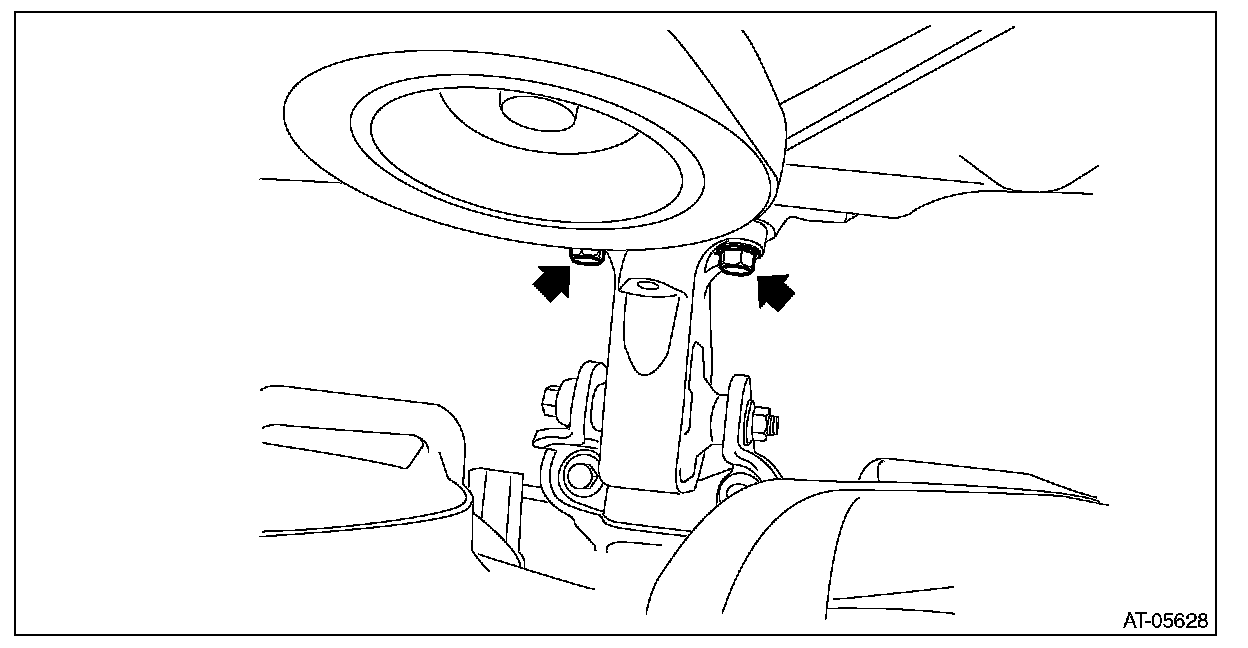 AT-05628