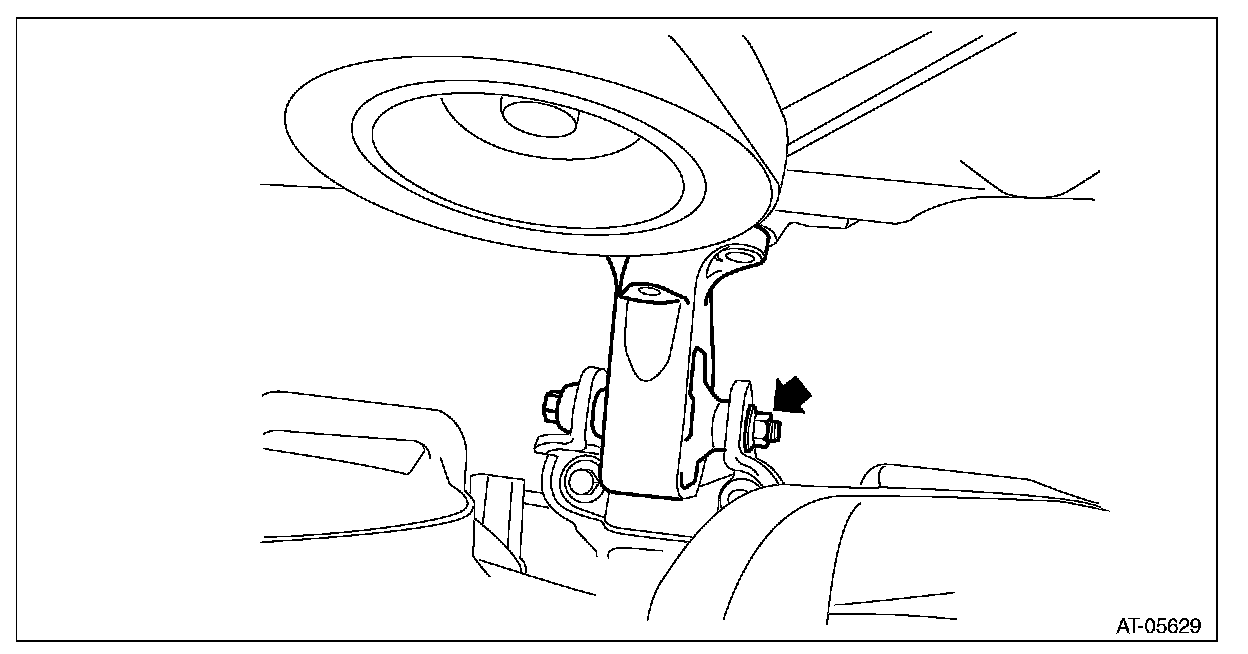 AT-05629