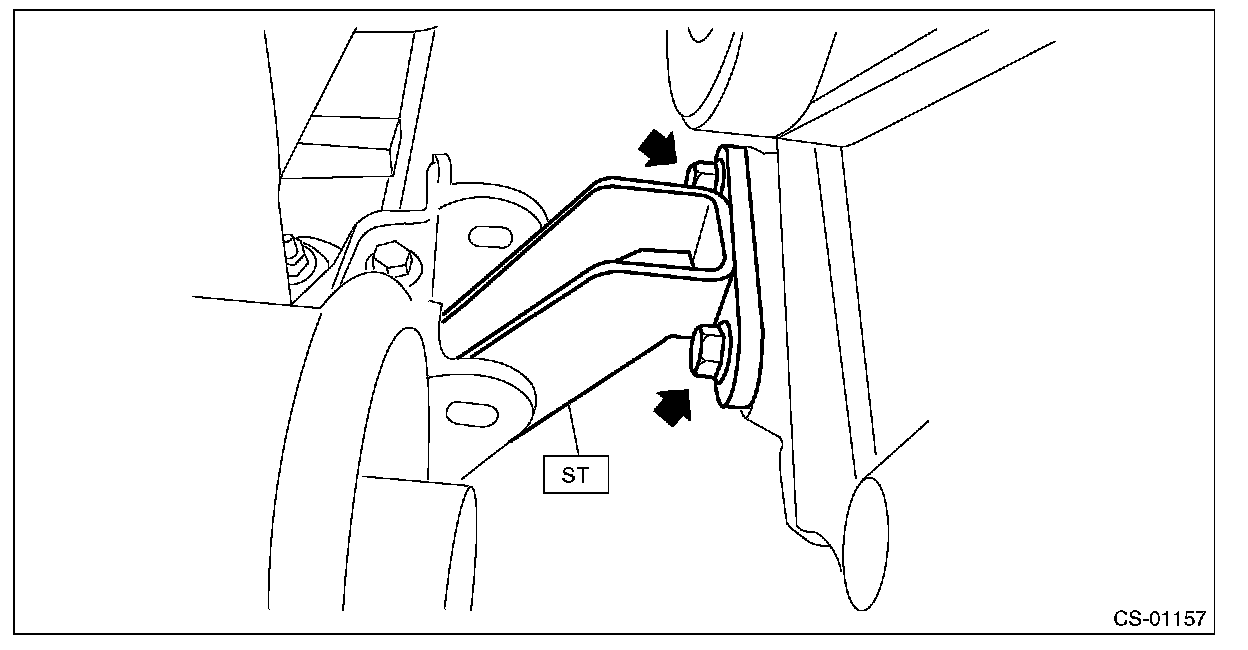 ST

CS-01157