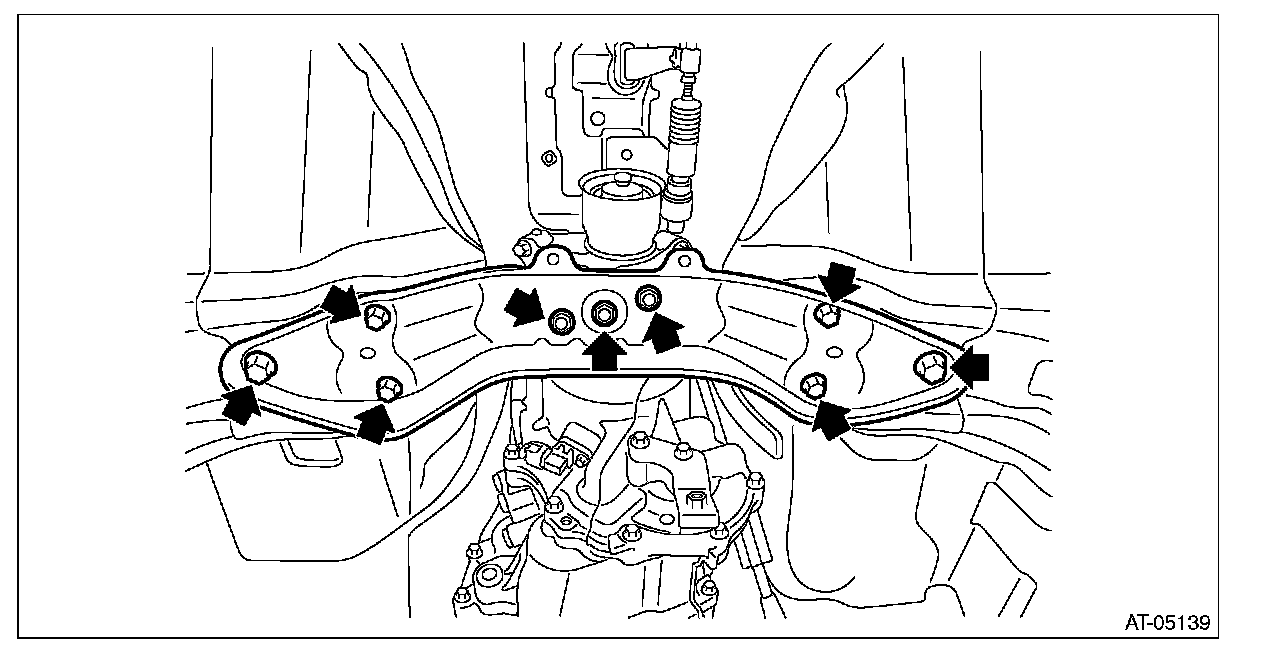 AT-05139