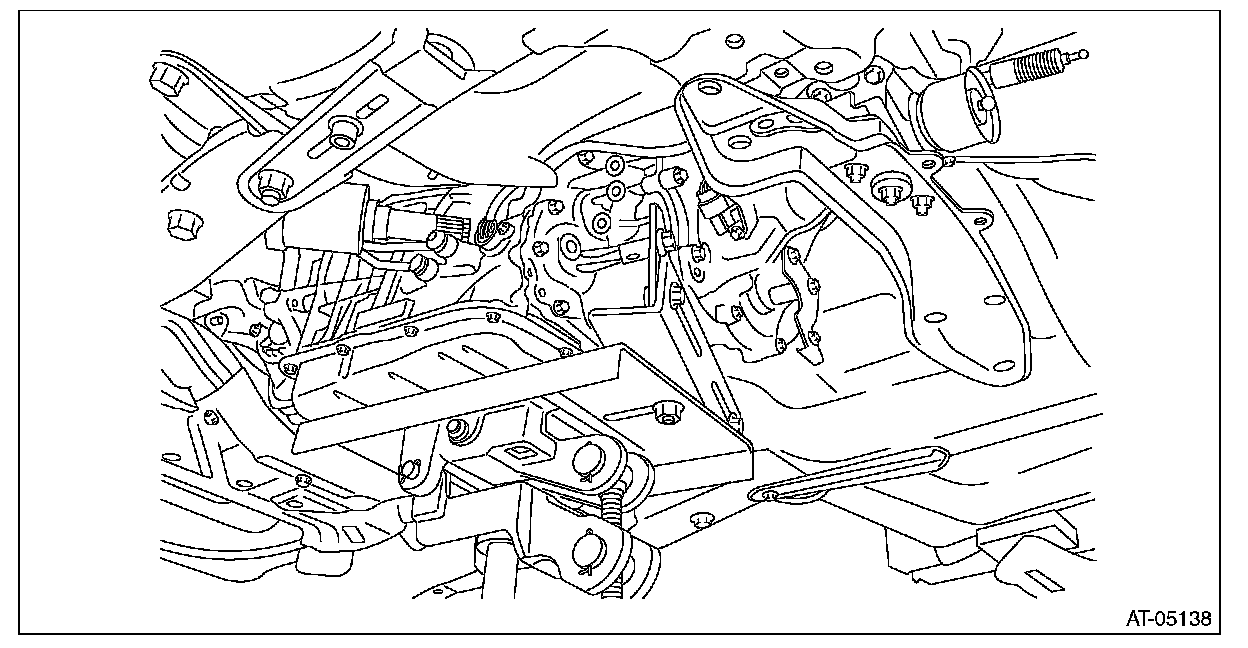 AT-05138