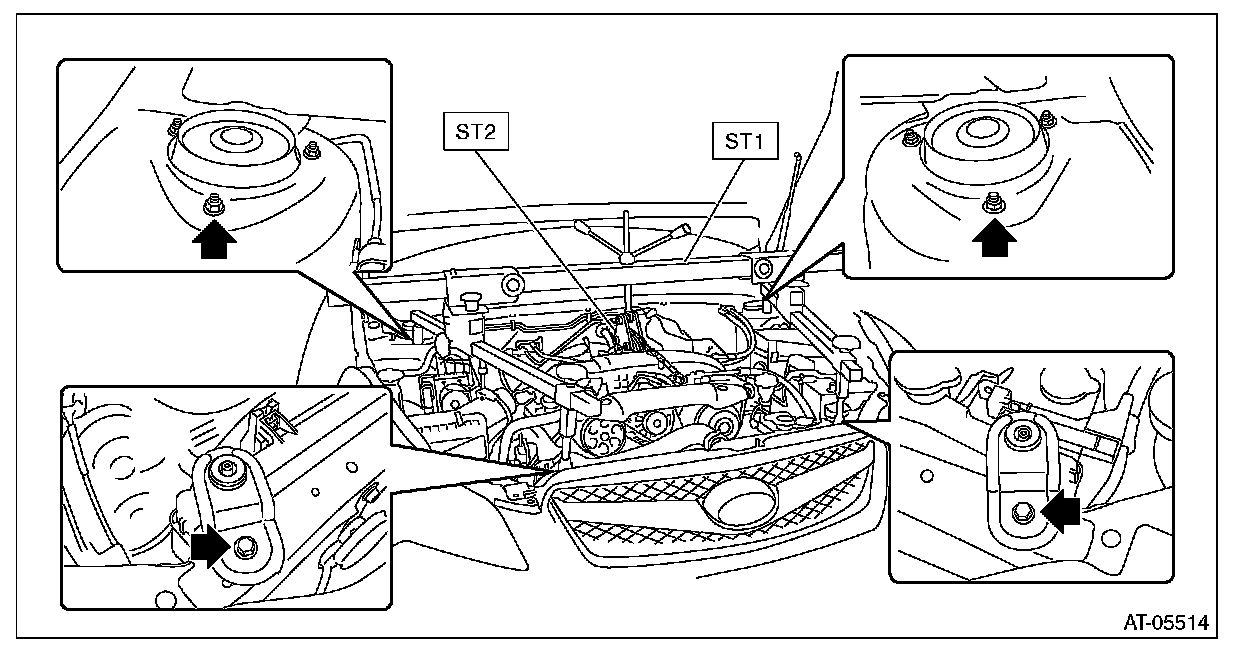 ST2

ST1

AT-05514