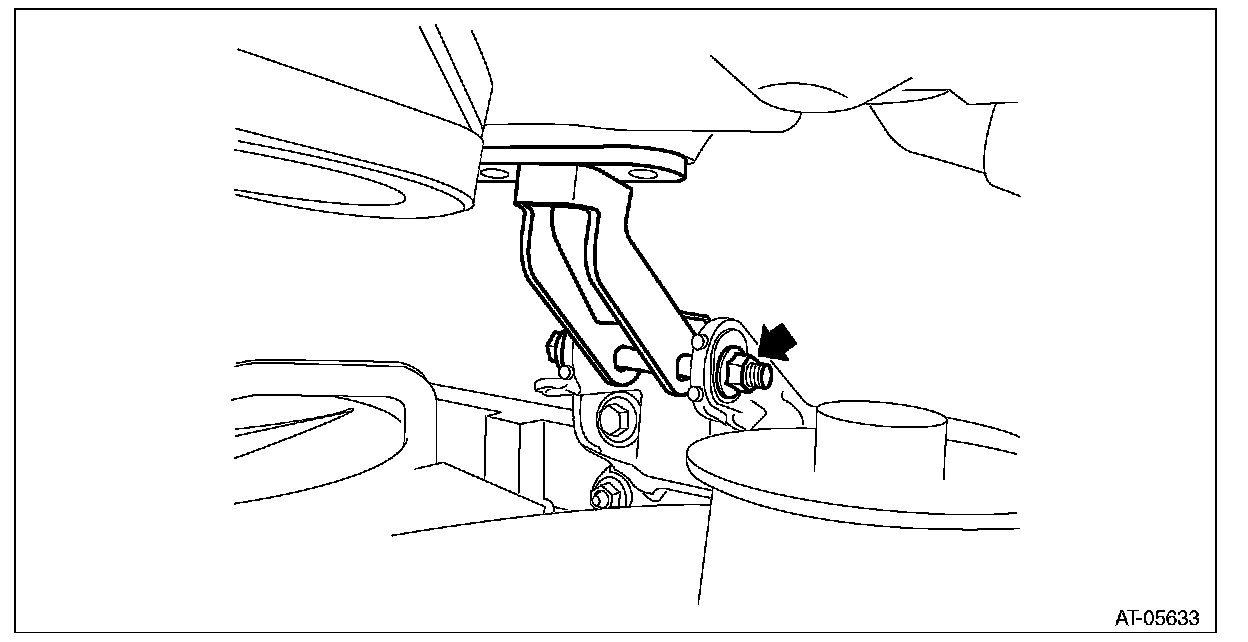 AT-05633