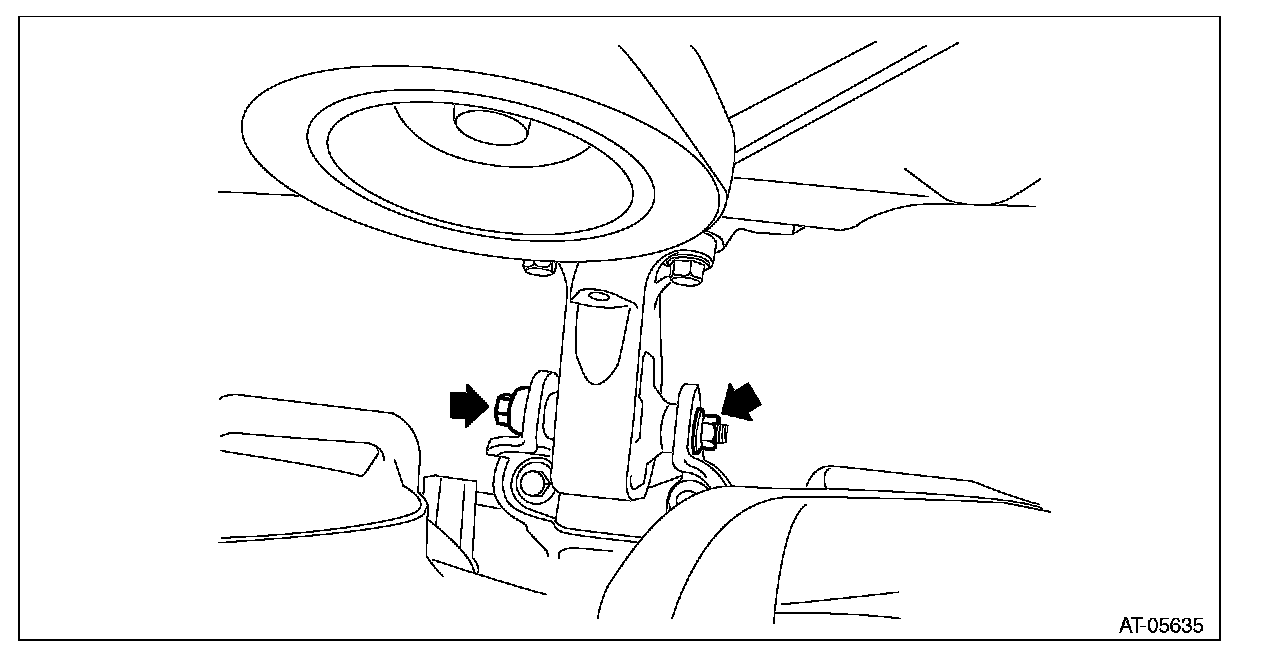 AT-05635