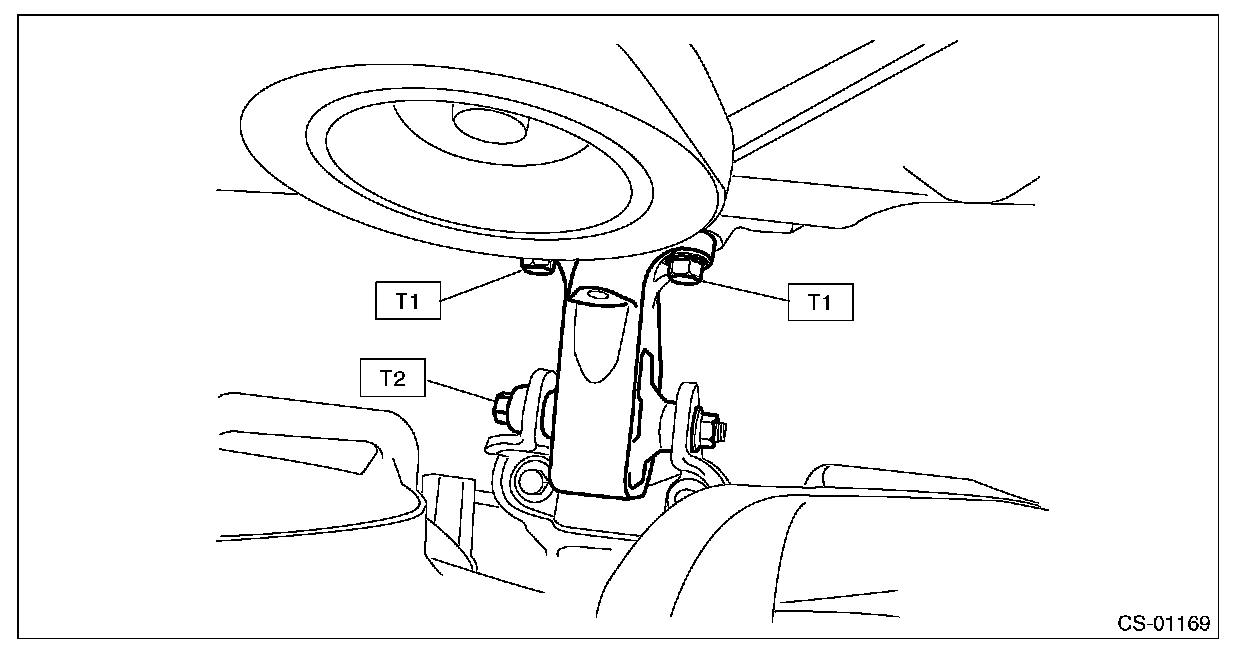 T1

T1

T2

CS-01169