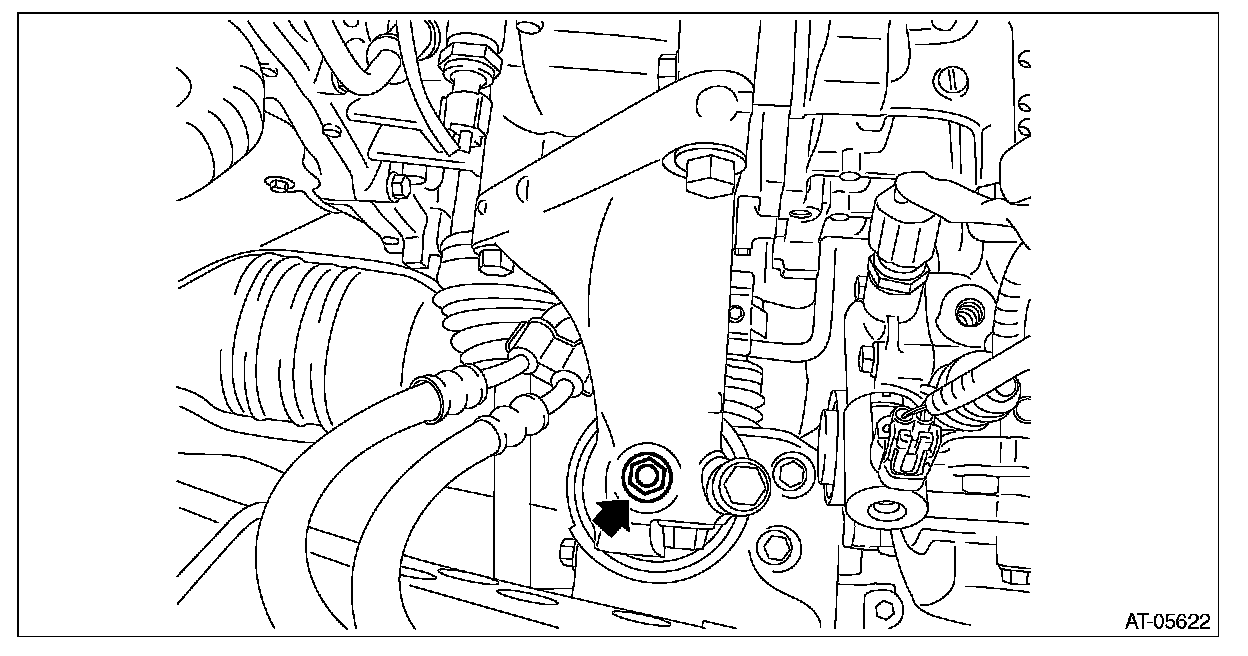 AT-05622