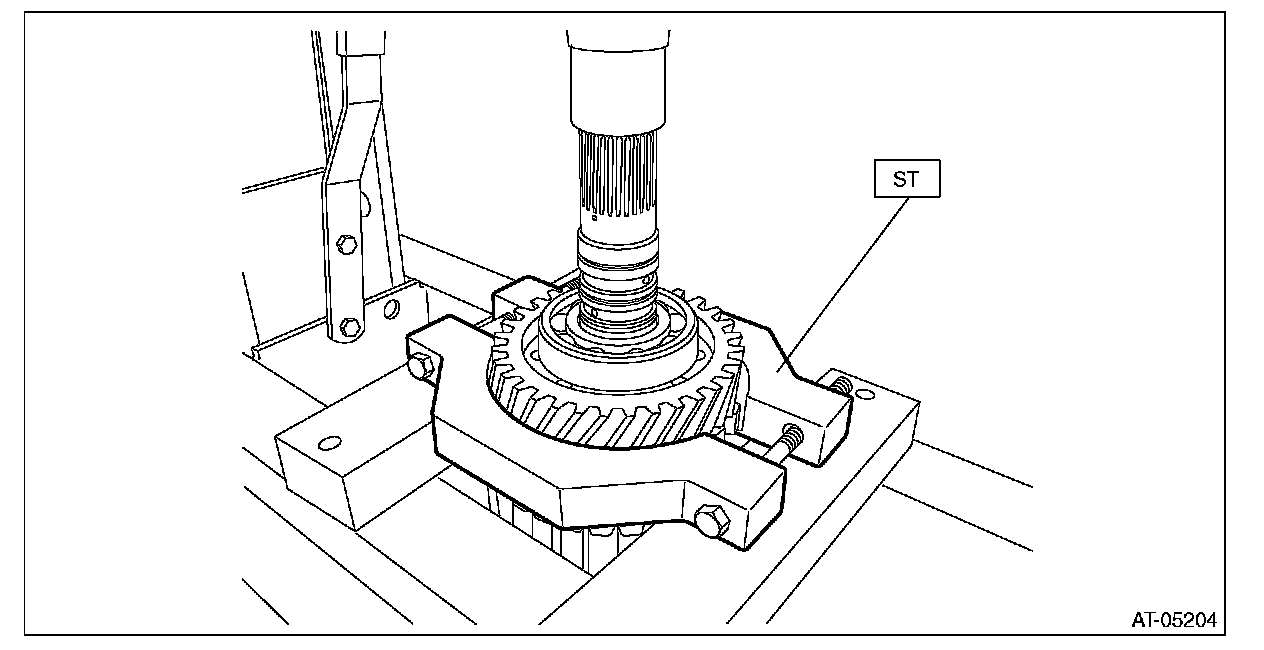 ST

AT-05204