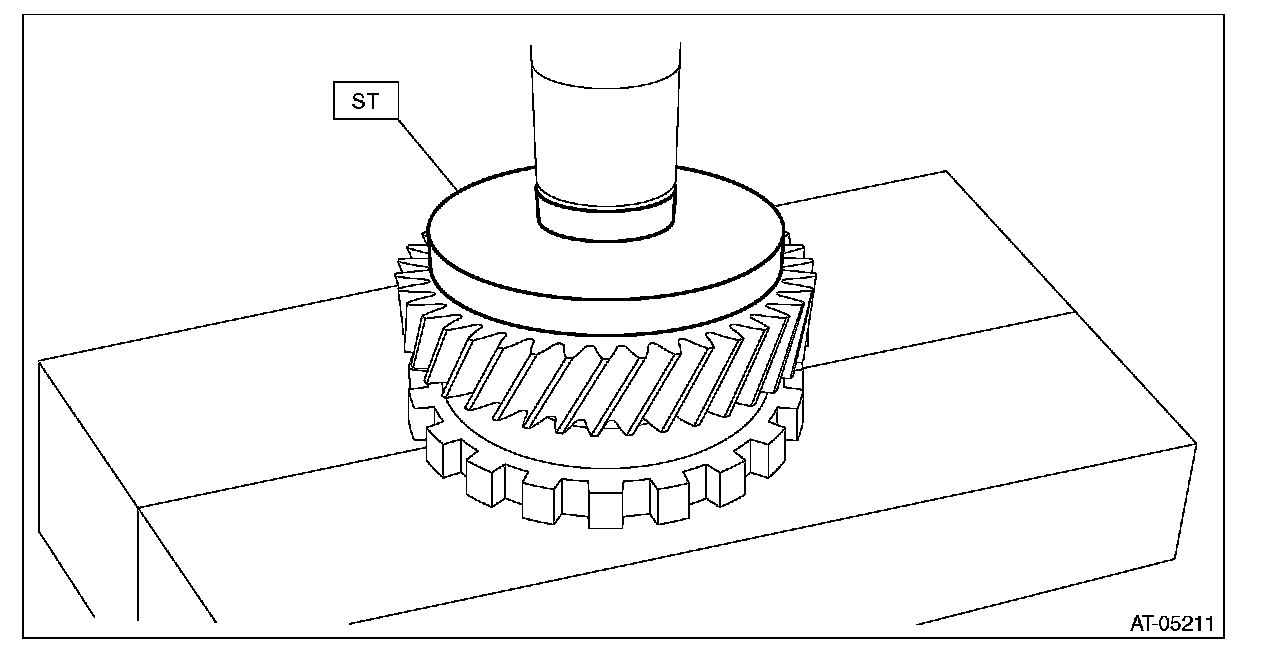 ST

AT-05211