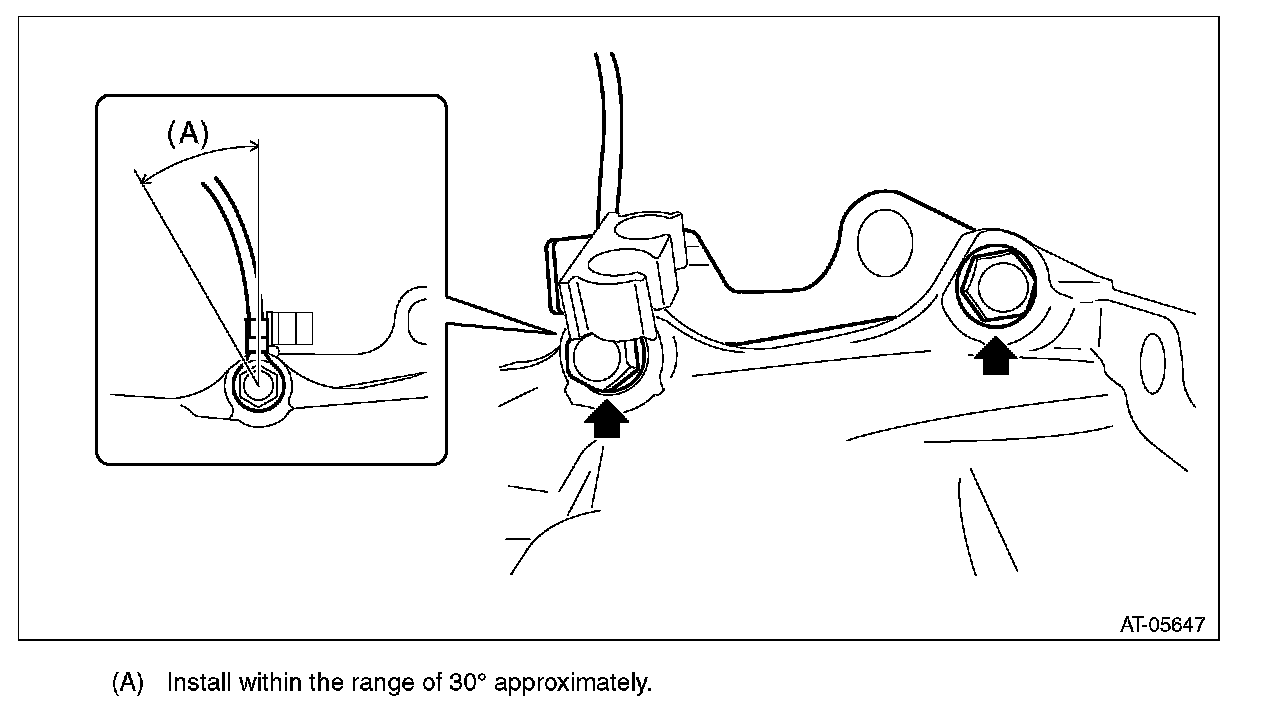 (A)

AT-05647

(A) Install within the range of 30° approximately.