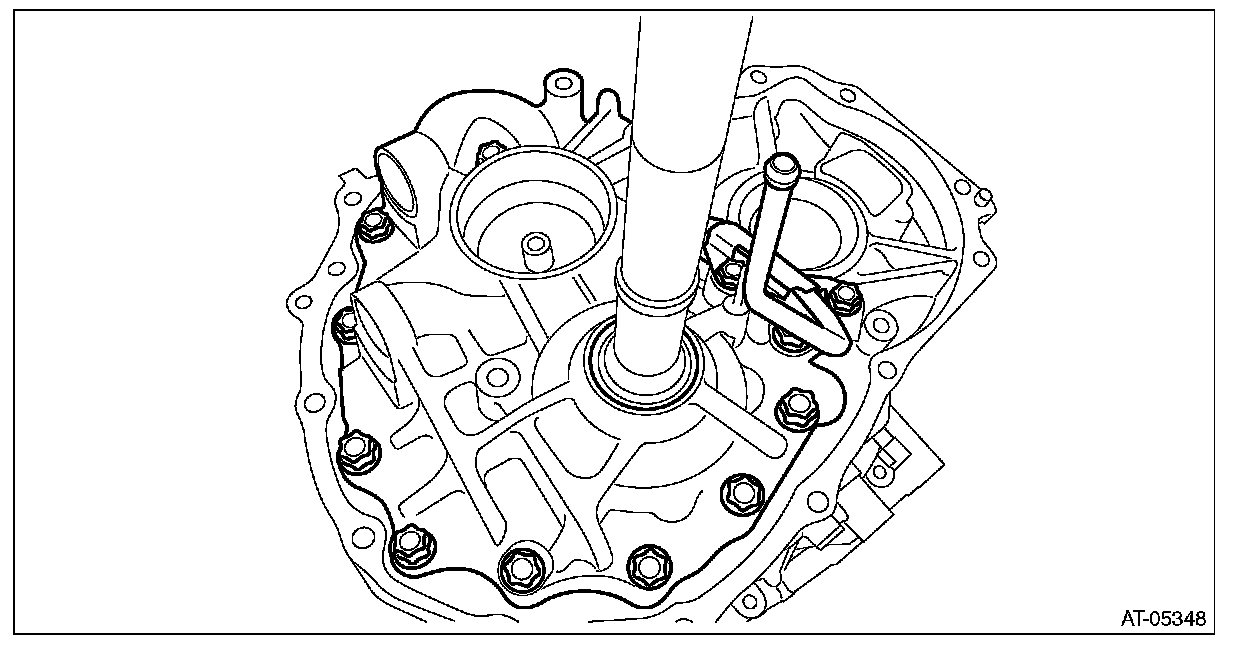 AT-05348