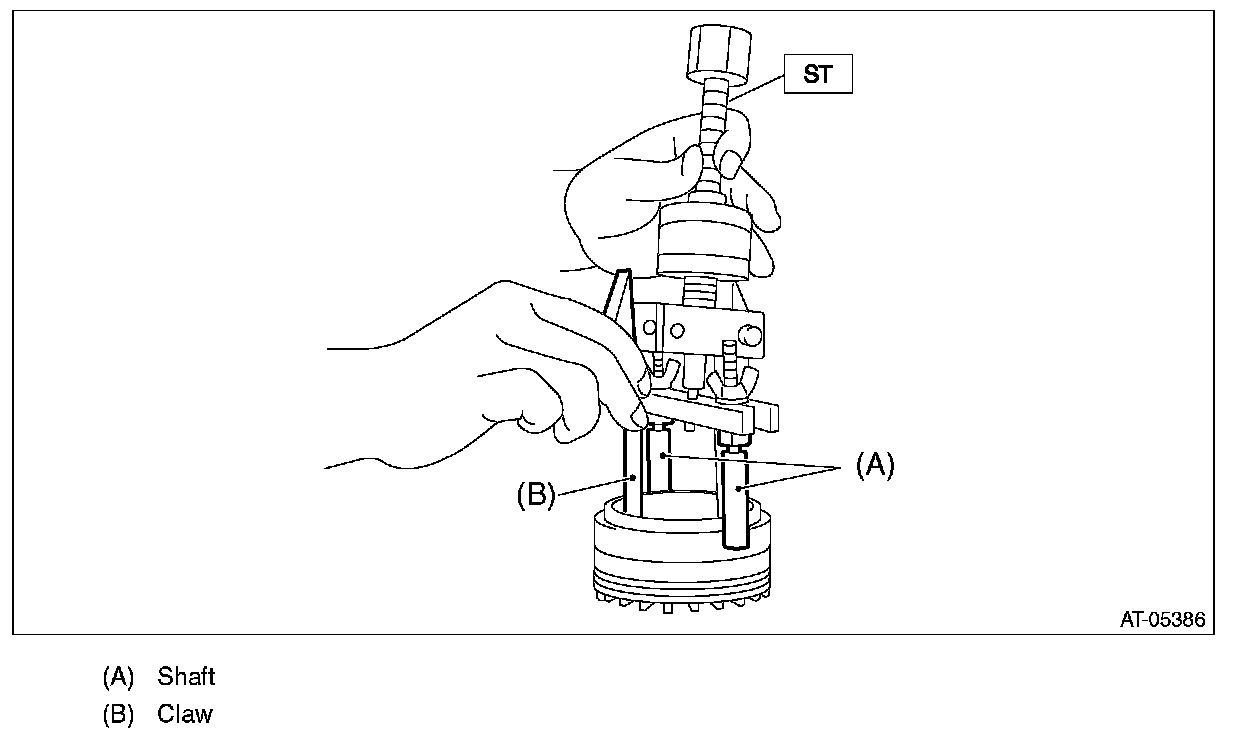 ST

(A)

(B)

AT-05386

(A) Shaft

(B) Claw