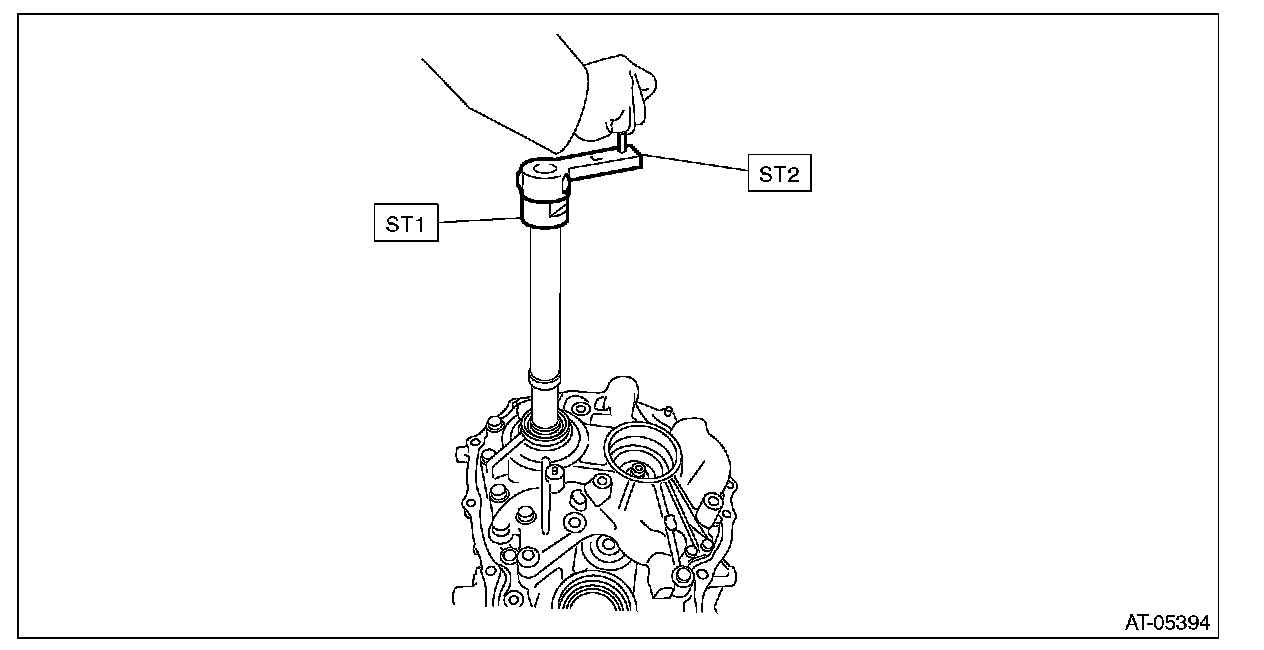 ST2

ST1

AT-05394