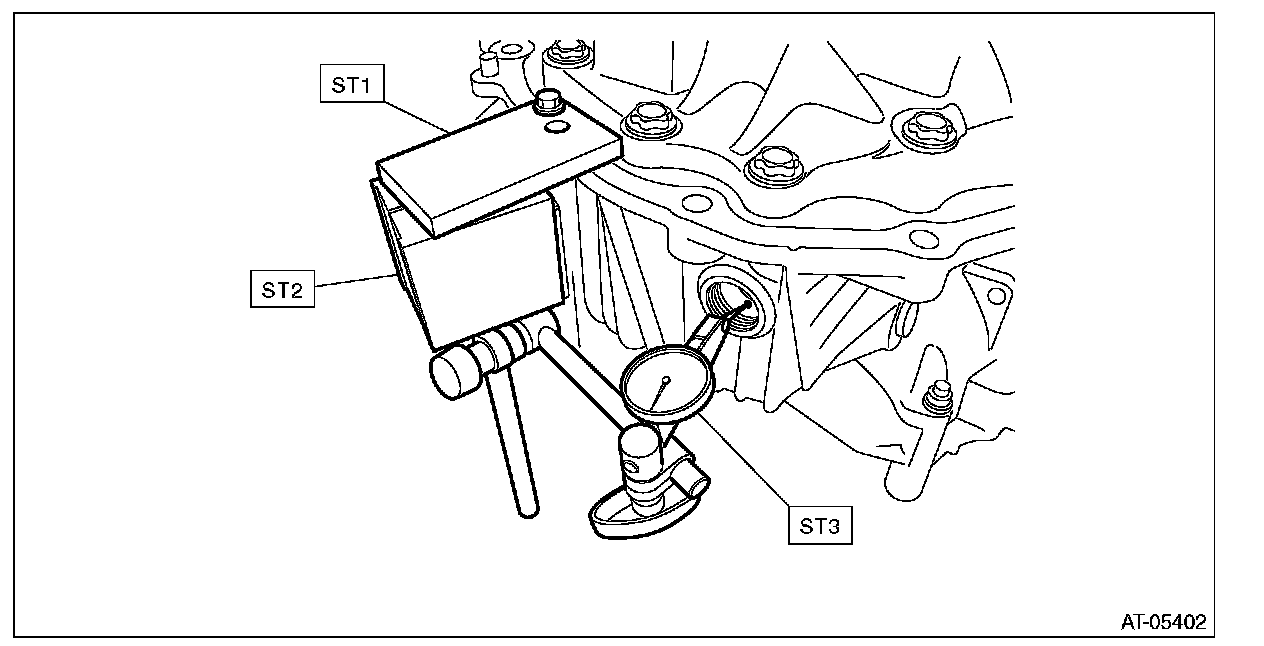 ST1

ST2

ST3

AT-05402