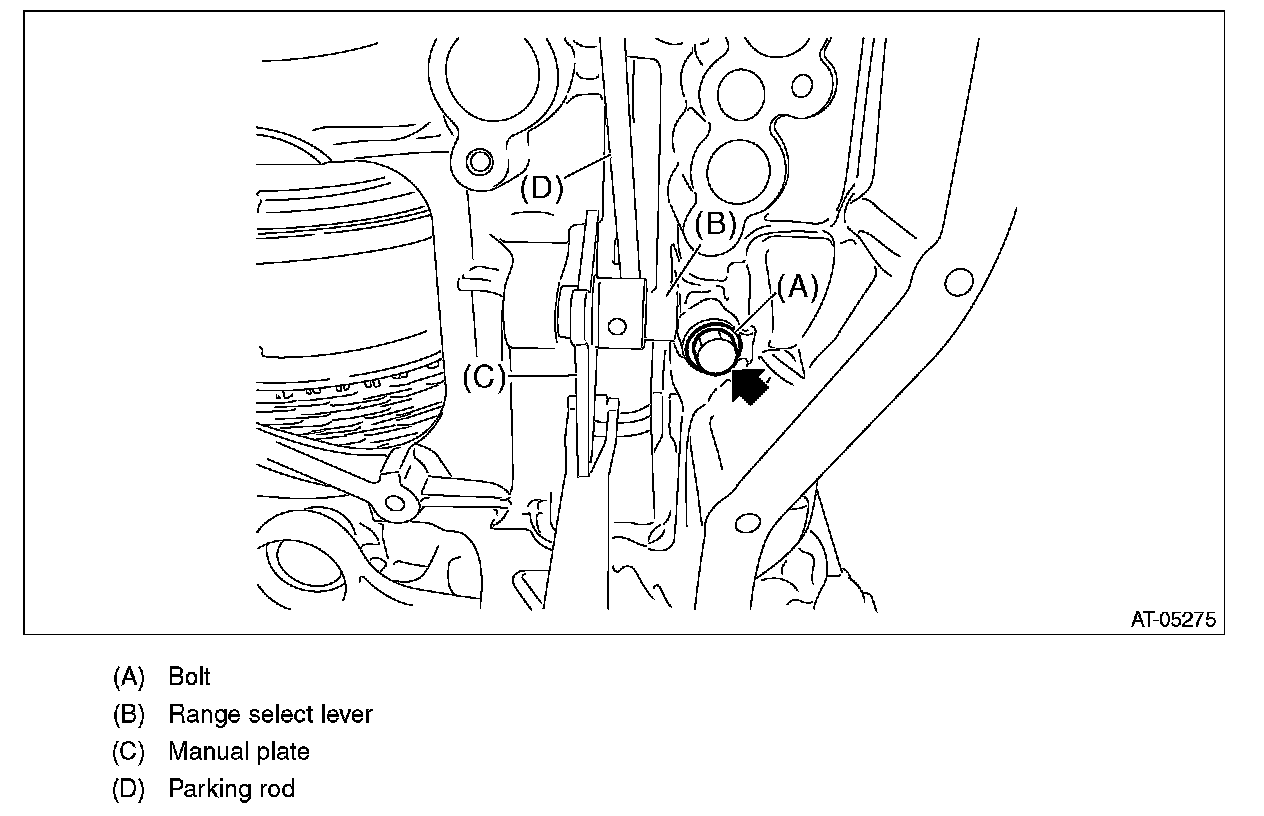 (D)
(B)
(A)
(C)
AT-05275

(A) Bolt
(B) Range select lever
(C) Manual plate
(D) Parking rod