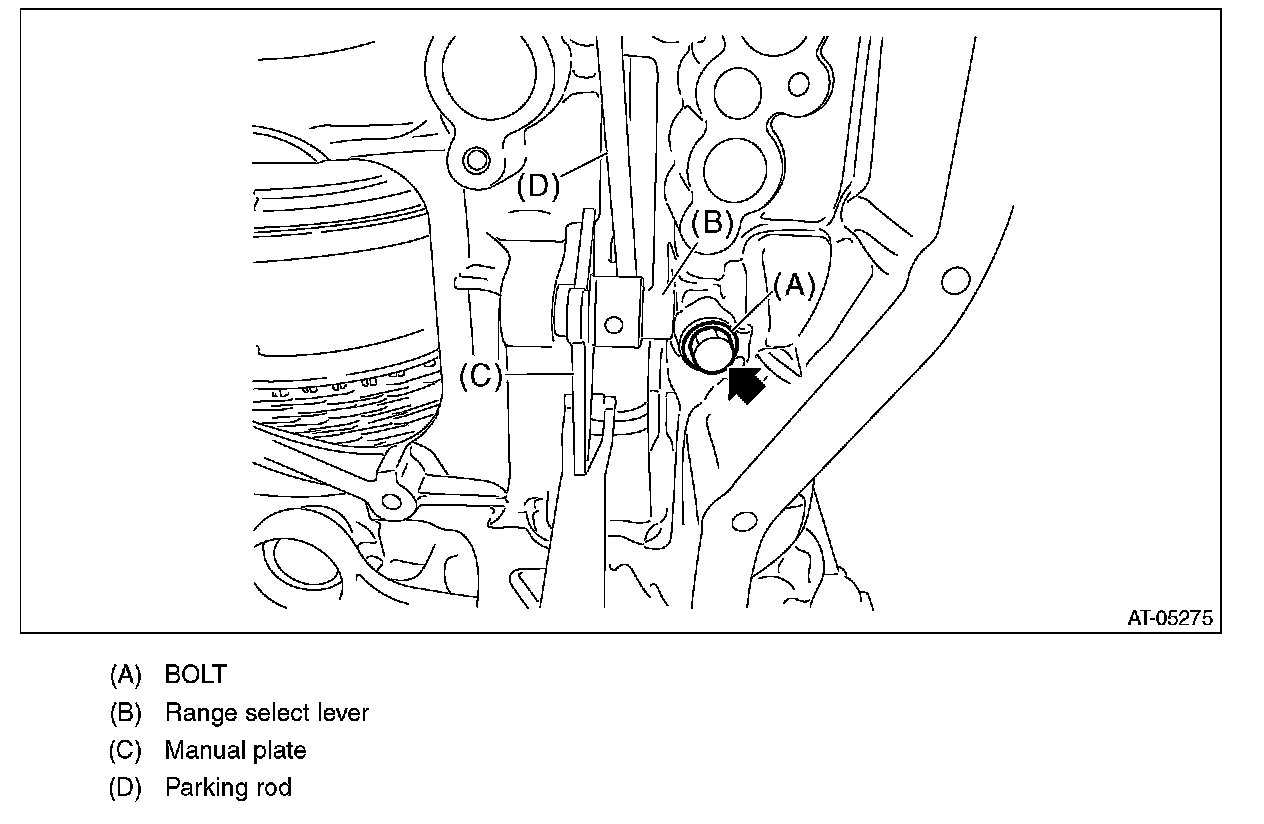 (D)
(B)
(A)
(C)
AT-05275

(A) BOLT
(B) Range select lever
(C) Manual plate
(D) Parking rod