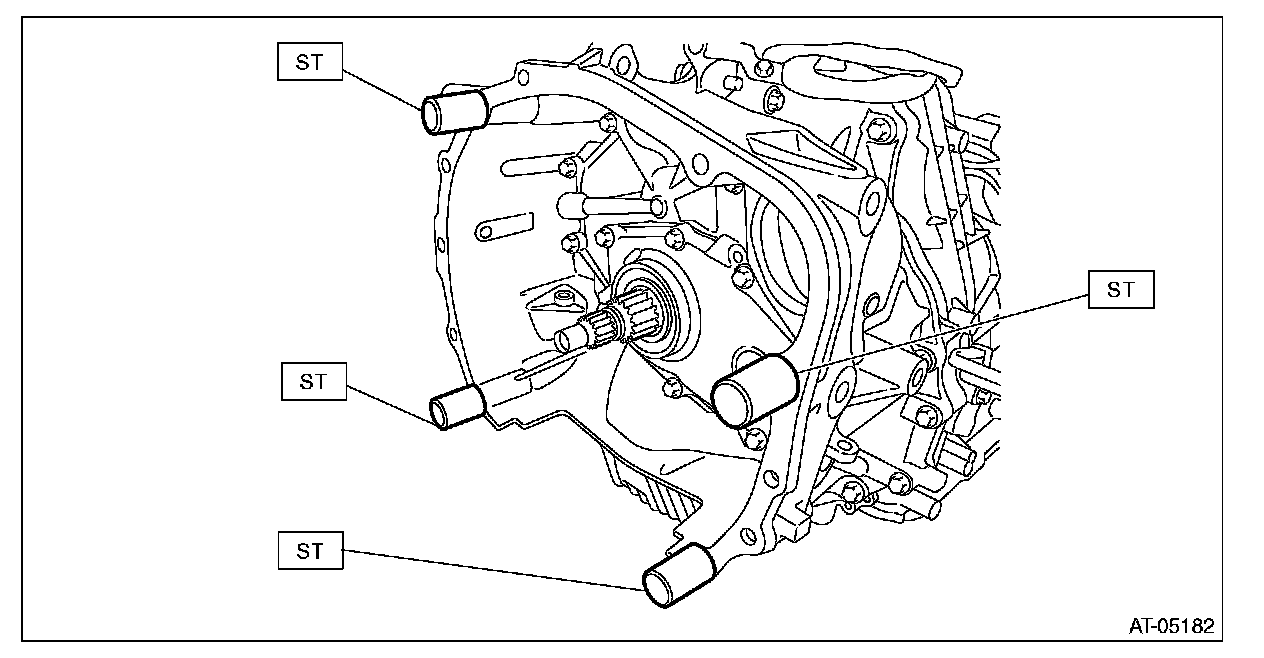 ST

ST

ST

ST

AT-05182