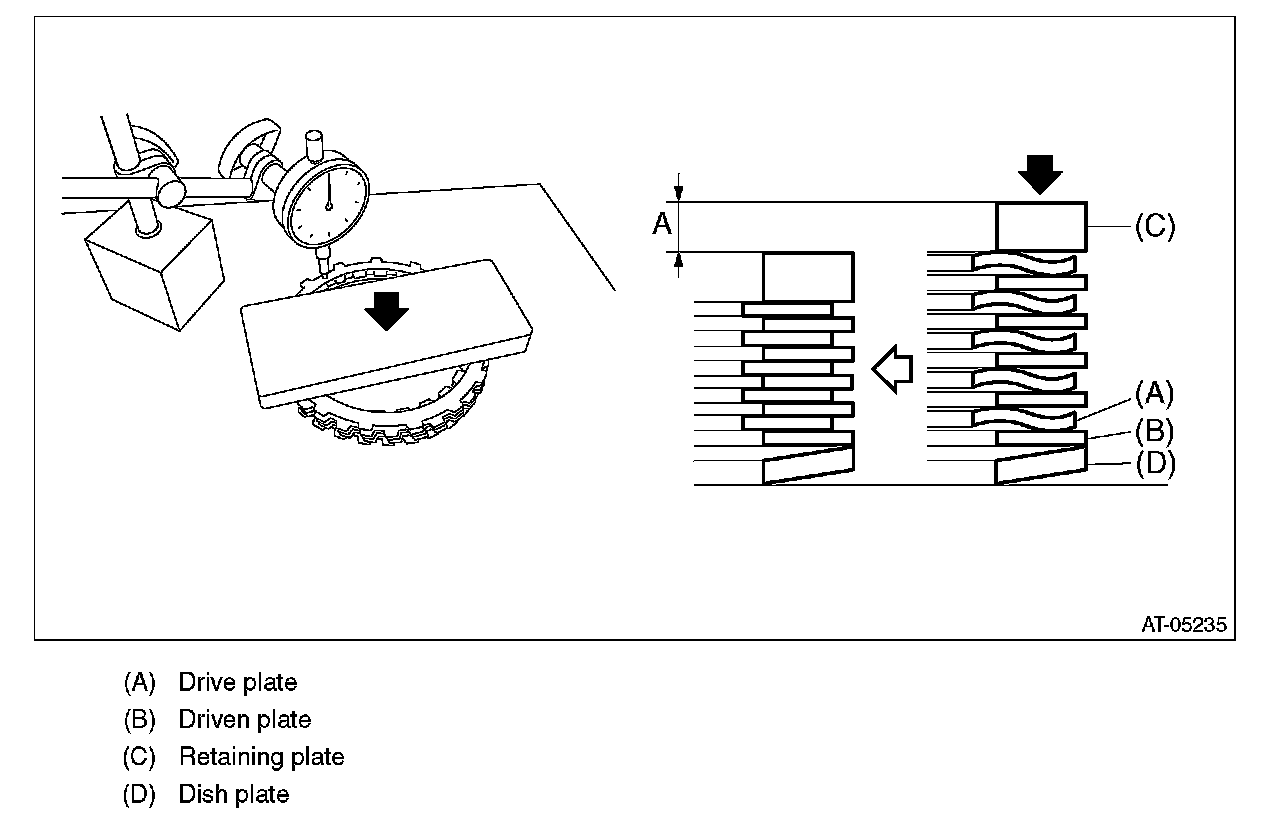 A

(C)

(A)

(B)

(D)

AT-05235

(A) Drive plate

(B) Driven plate

(C) Retaining plate

(D) Dish plate