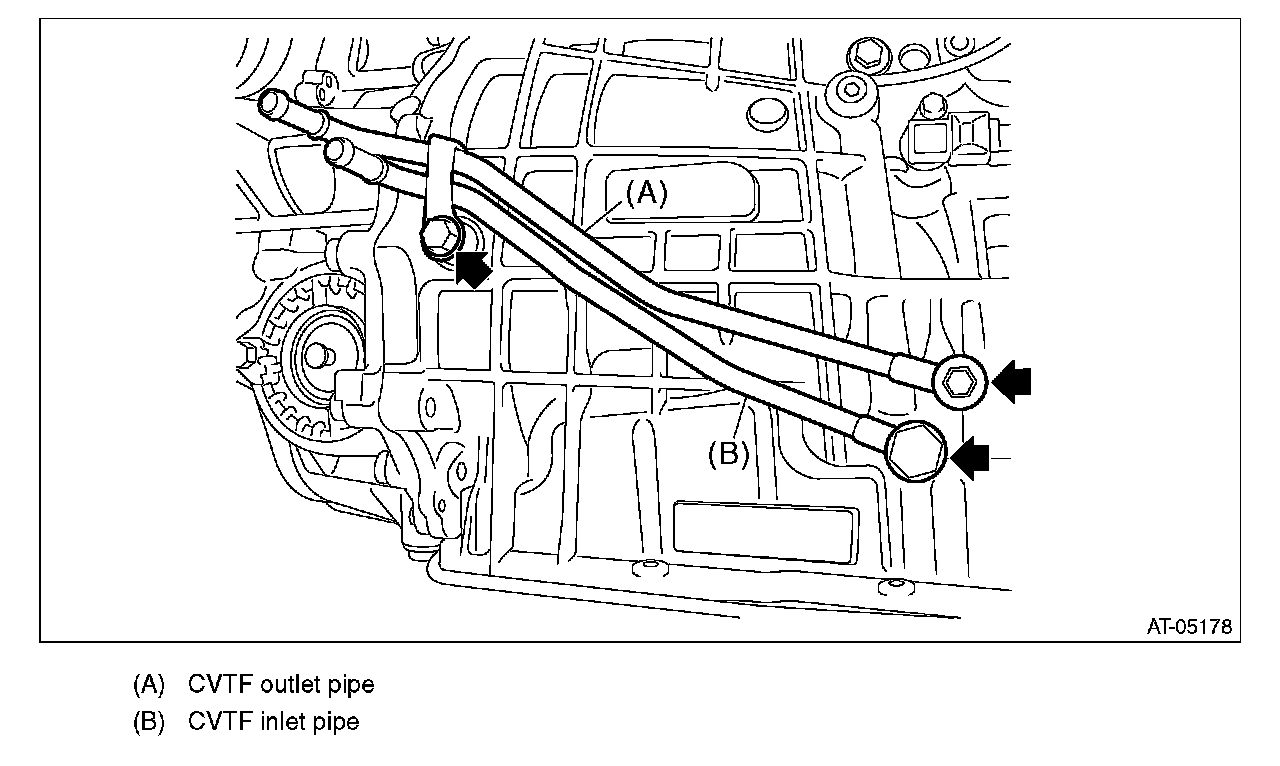 (A)

(B)

AT-05178

(A) CVTF outlet pipe
(B) CVTF inlet pipe