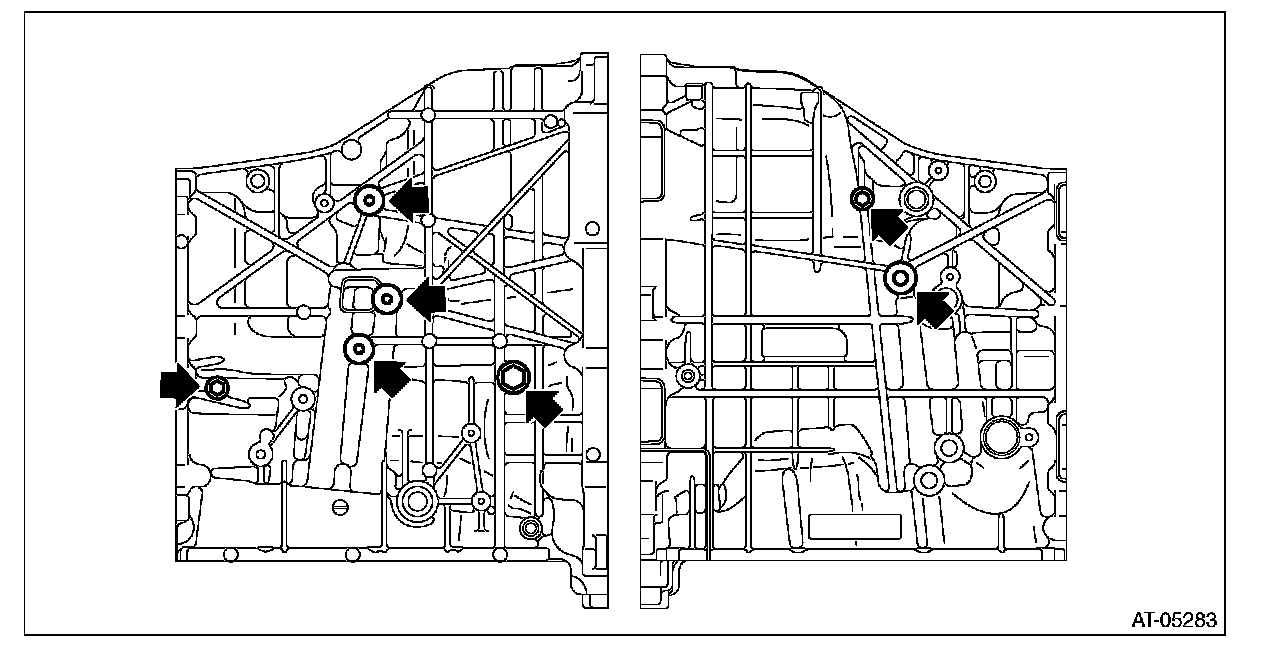 AT-05283