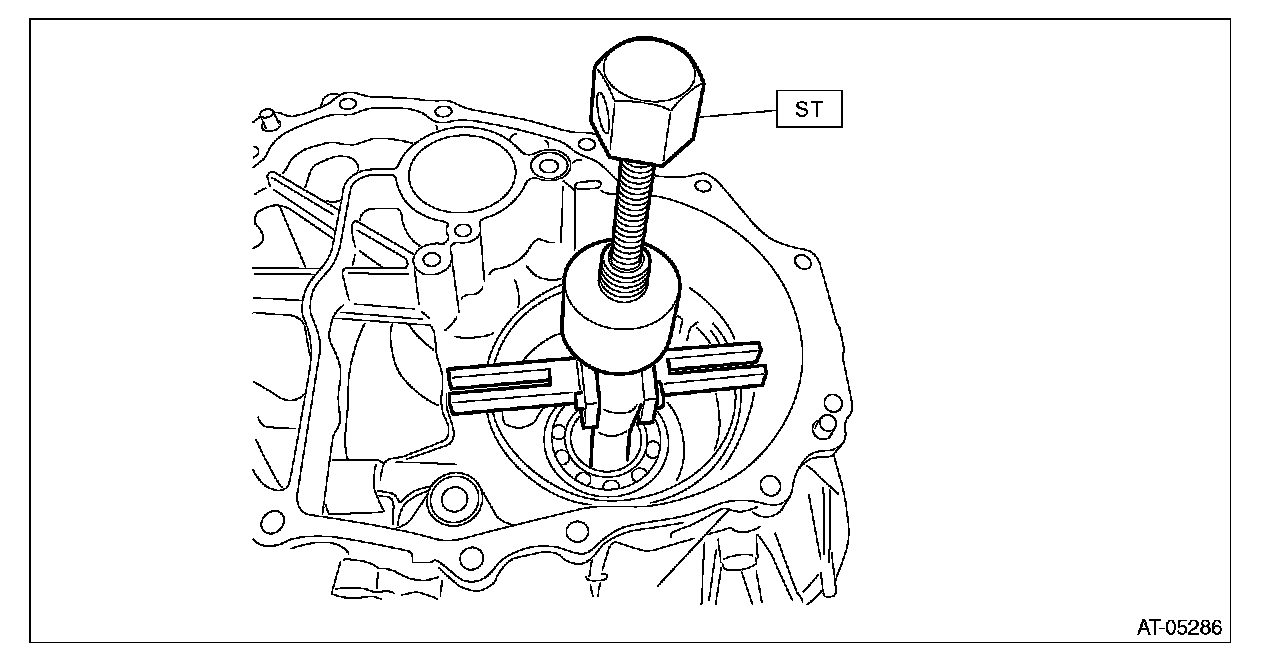 ST

AT-05286