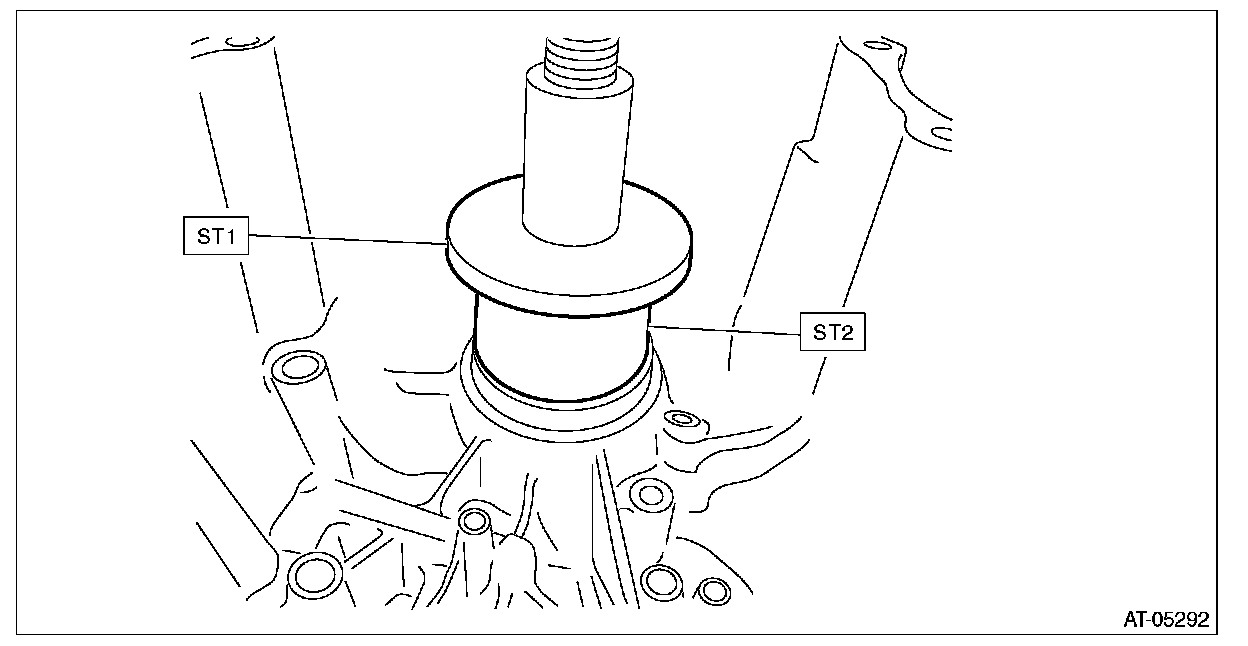 ST1

ST2

AT-05292