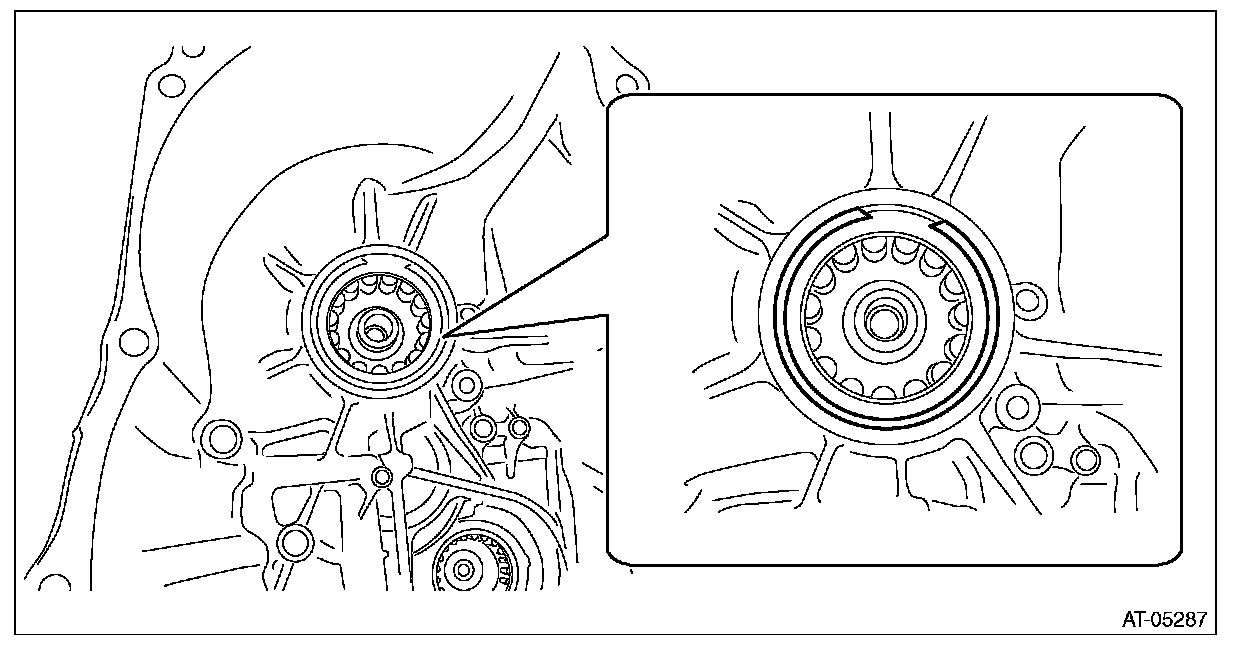 AT-05287