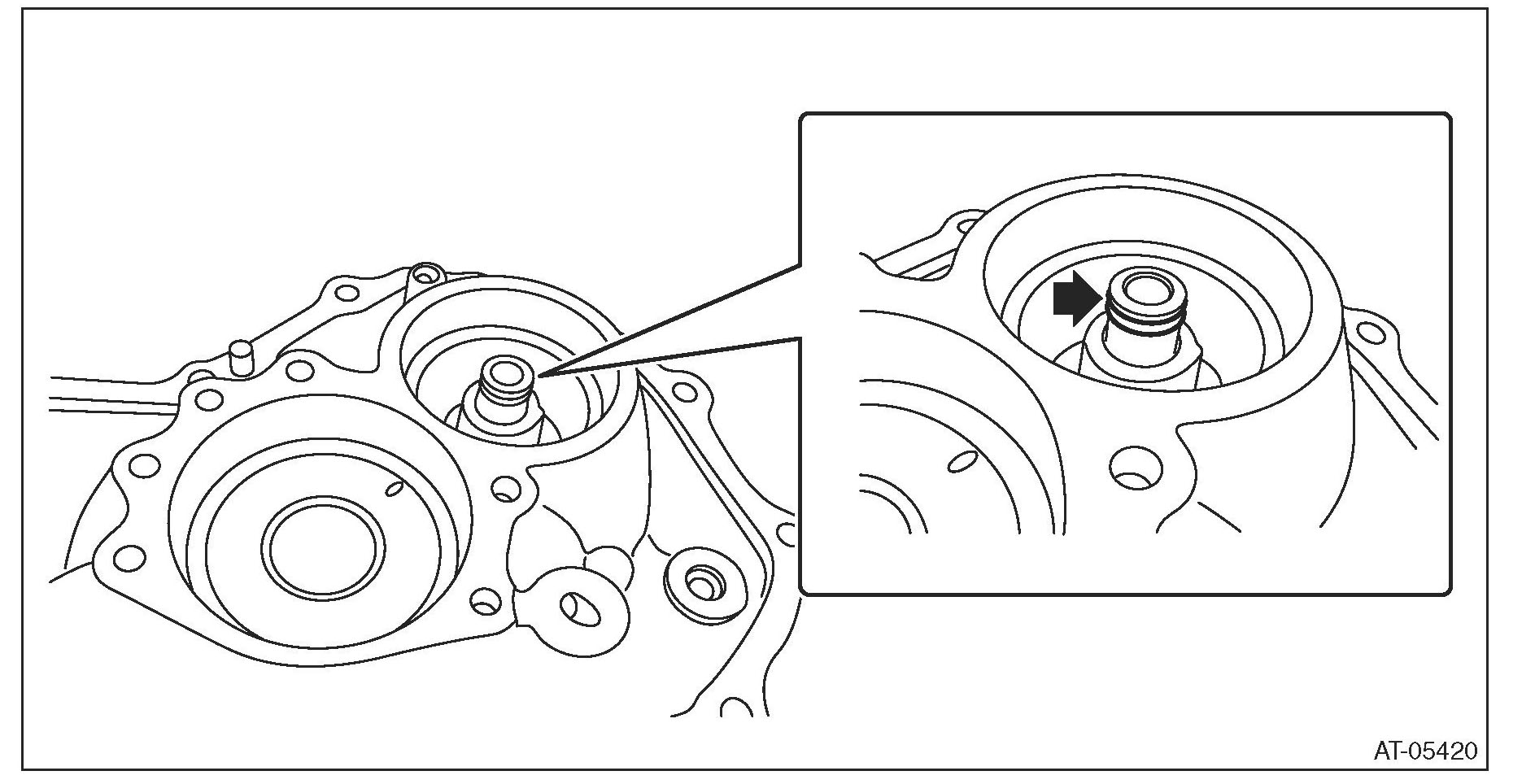 AT-05420