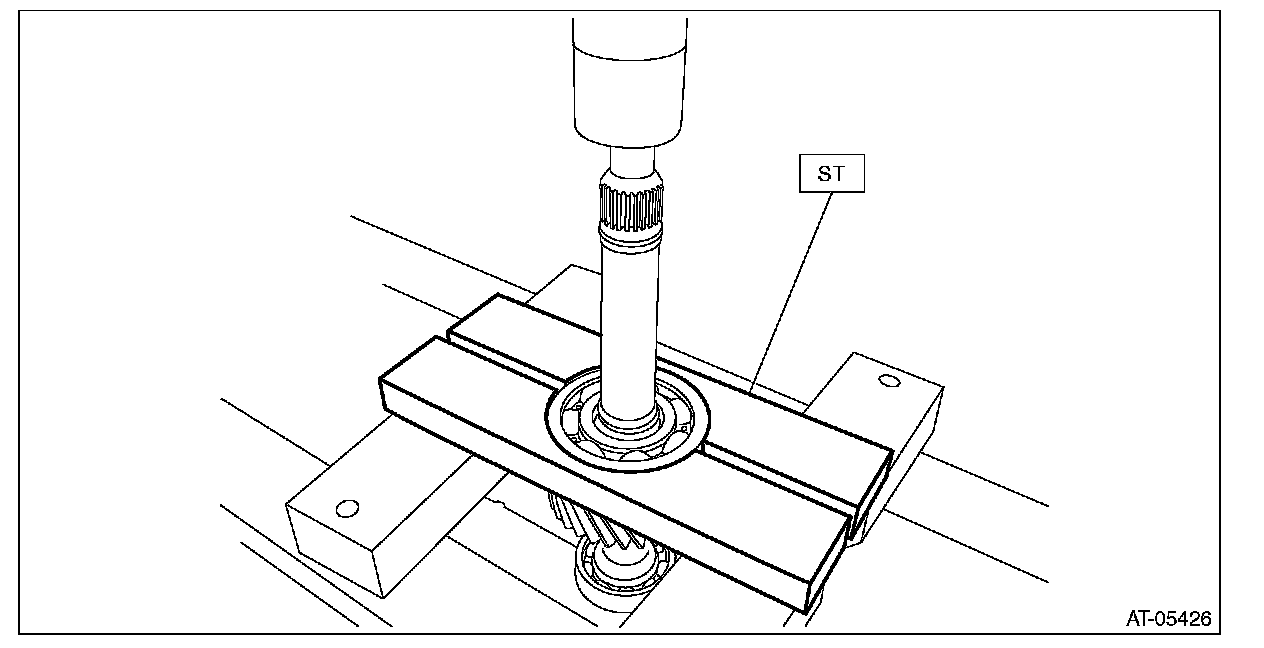 ST

AT-05426