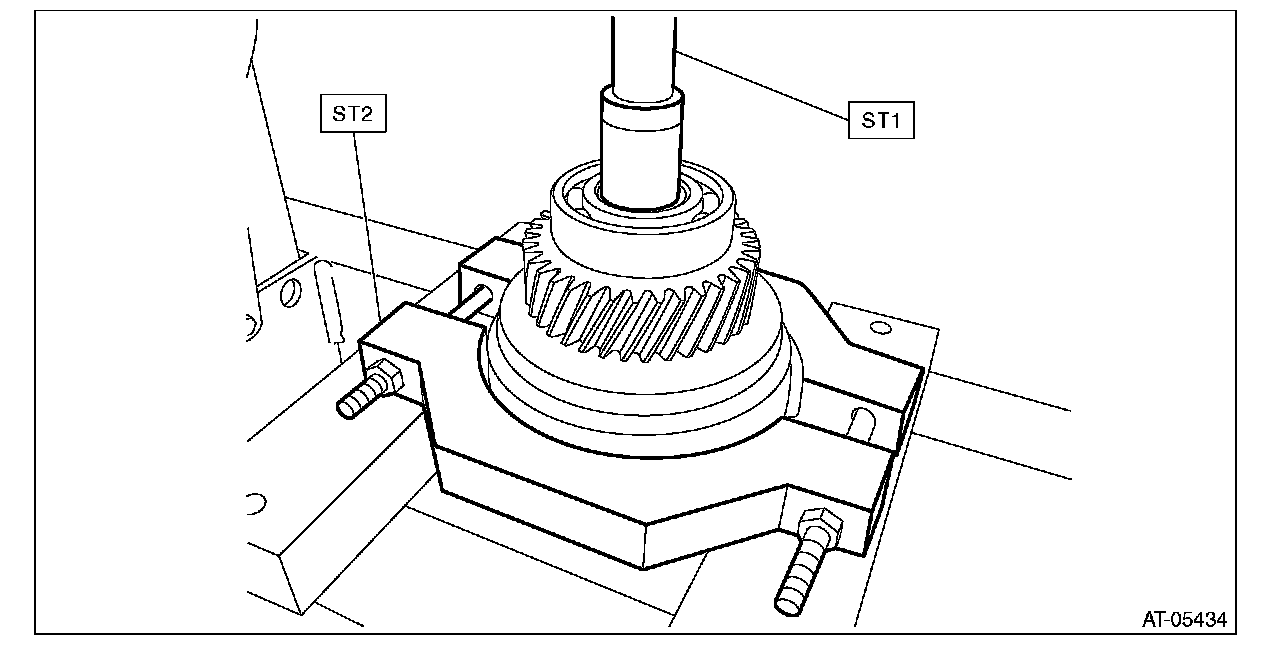 ST2

ST1

AT-05434