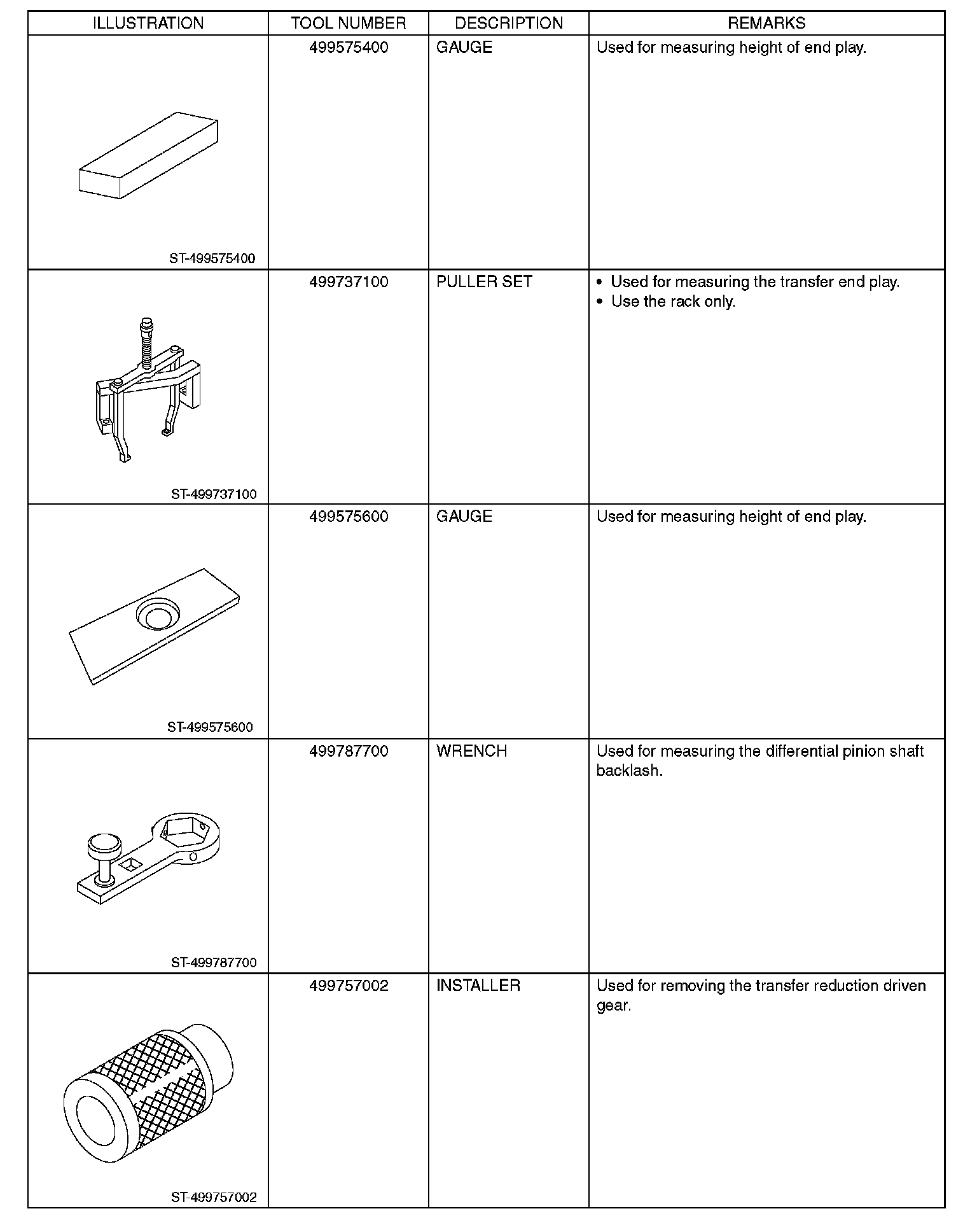 | ILLUSTRATION | TOOL NUMBER | DESCRIPTION | REMARKS |
|---|---|---|---|
| ST-499575400 | 499575400 | GAUGE | Used for measuring height of end play. |
| ST-499737100 | 499737100 | PULLER SET | • Used for measuring the transfer end play. • Use the rack only. |
| ST-499575600 | 499575600 | GAUGE | Used for measuring height of end play. |
| ST-499787700 | 499787700 | WRENCH | Used for measuring the differential pinion shaft backlash. |
| ST-499757002 | 499757002 | INSTALLER | Used for removing the transfer reduction driven gear. |