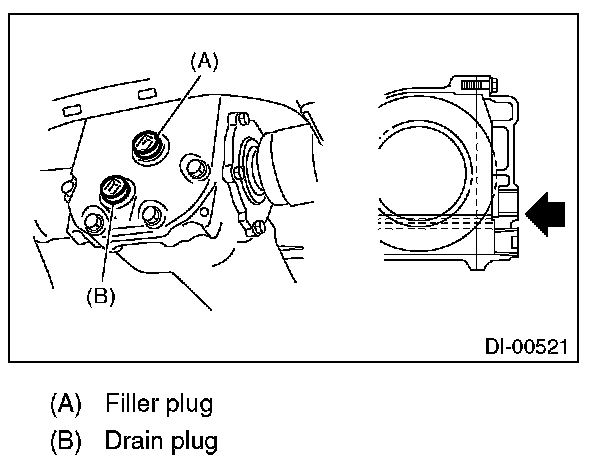 (A)

(B)

DI-00521

(A) Filler plug

(B) Drain plug