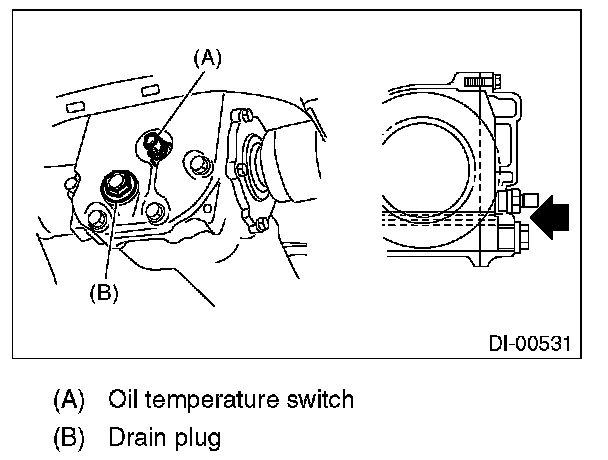 (A)

(B)

DI-00531

(A) Oil temperature switch

(B) Drain plug