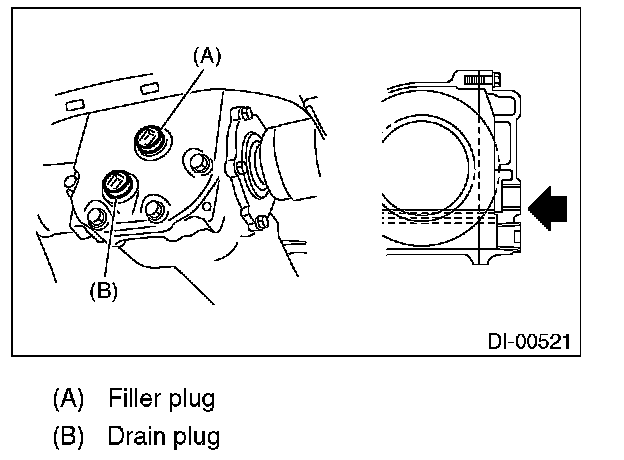 (A)

(B)

DI-00521

(A) Filler plug

(B) Drain plug