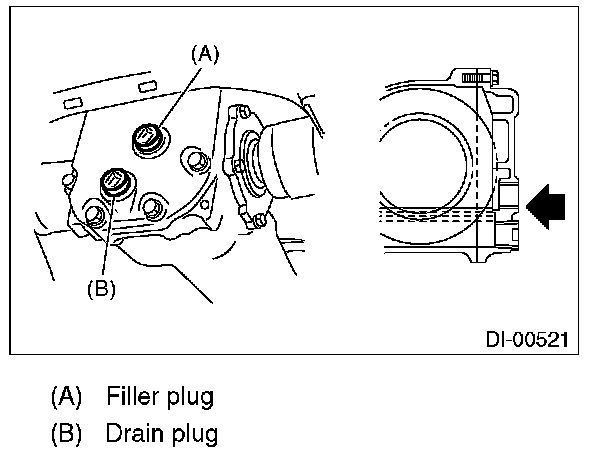 (A)

(B)

DI-00521

(A) Filler plug
(B) Drain plug