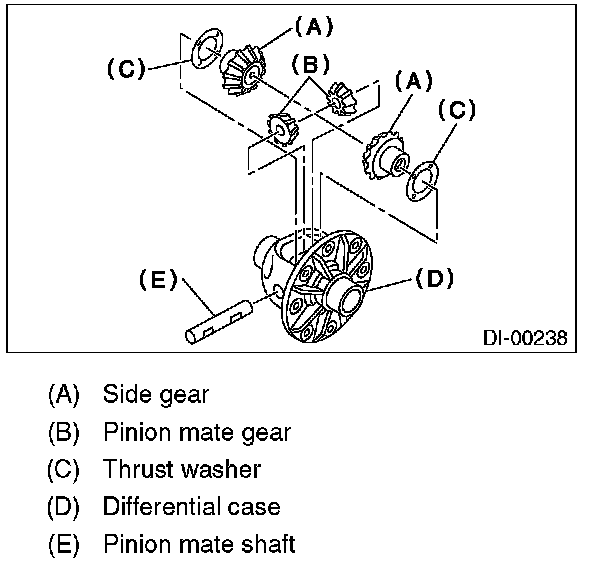 (A)
(C)
(B)
(A)
(C)
(E)
(D)
DI-00238

(A) Side gear
(B) Pinion mate gear
(C) Thrust washer
(D) Differential case
(E) Pinion mate shaft