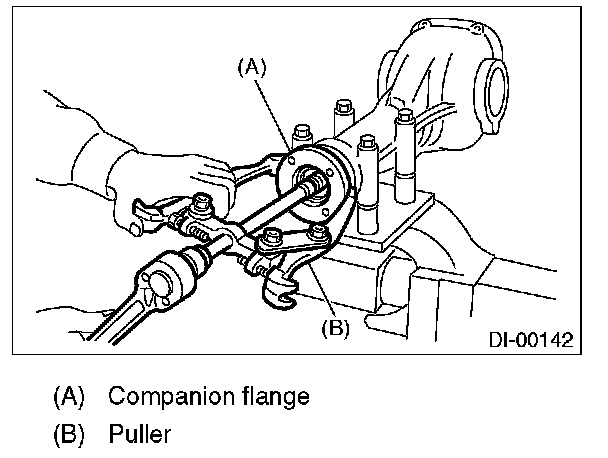 (A)

(B)

DI-00142

(A) Companion flange

(B) Puller