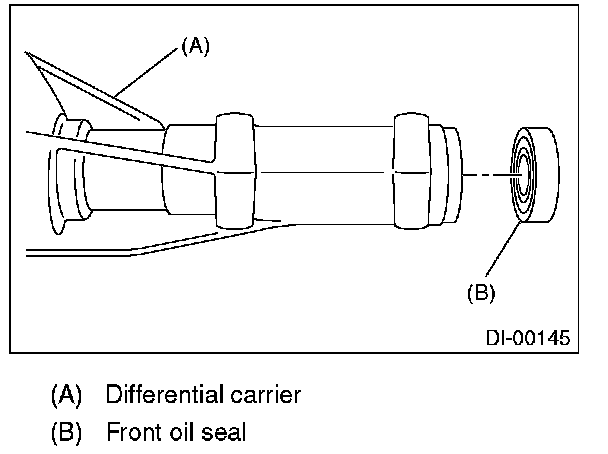 (A)

(B)

DI-00145

(A) Differential carrier

(B) Front oil seal