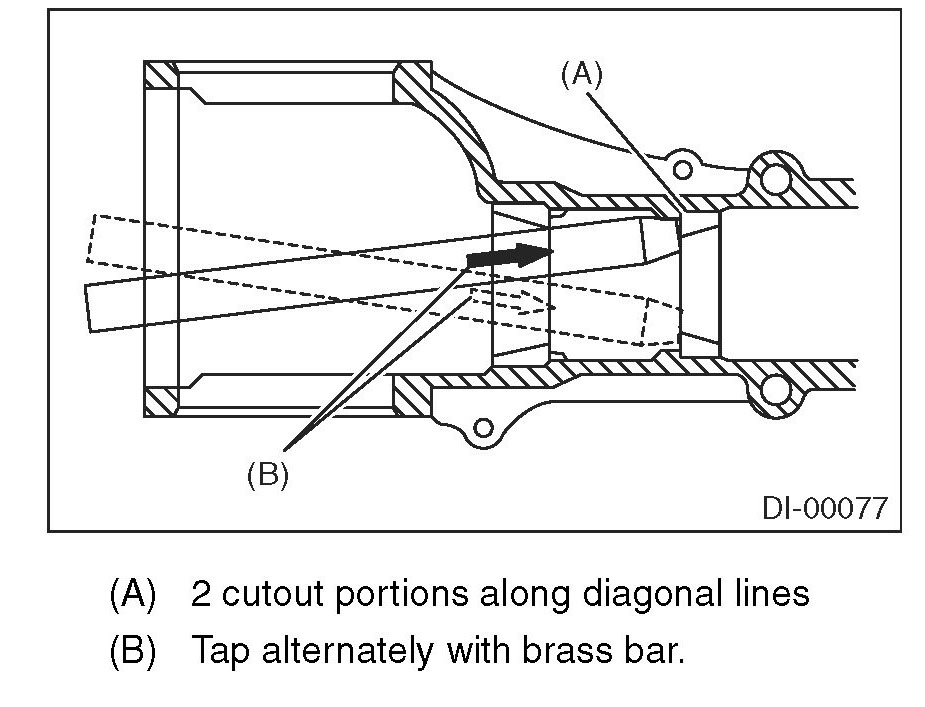 (A)

(B)

DI-00077

(A) 2 cutout portions along diagonal lines

(B) Tap alternately with brass bar.