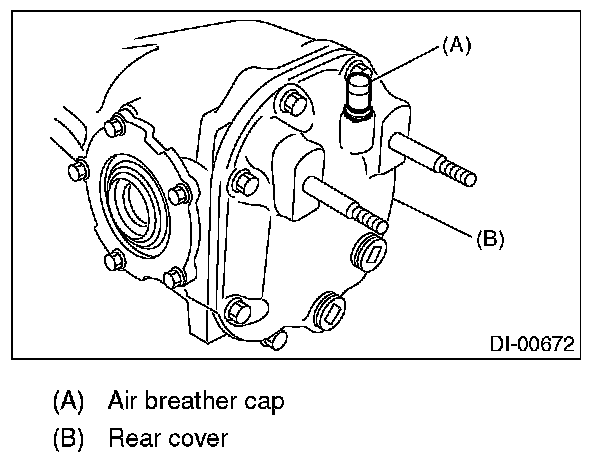 (A)

(B)

DI-00672

(A) Air breather cap

(B) Rear cover