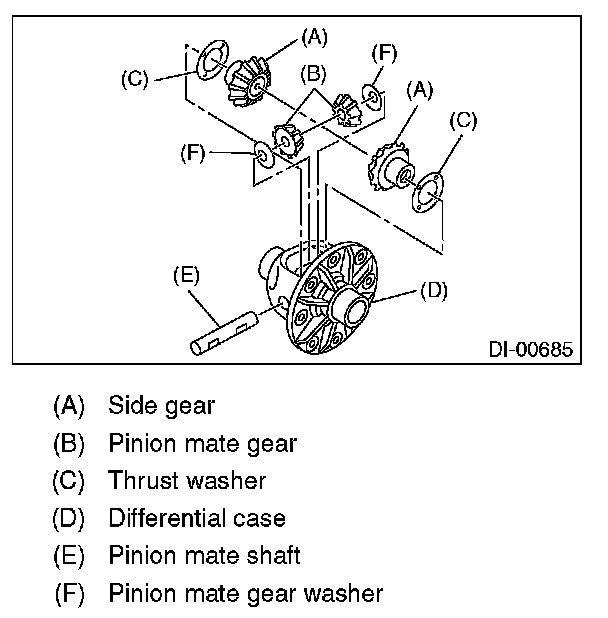 (A)
(C)
(B)
(F)
(A)
(C)
(F)
(E)
(D)
DI-00685

(A) Side gear
(B) Pinion mate gear
(C) Thrust washer
(D) Differential case
(E) Pinion mate shaft
(F) Pinion mate gear washer